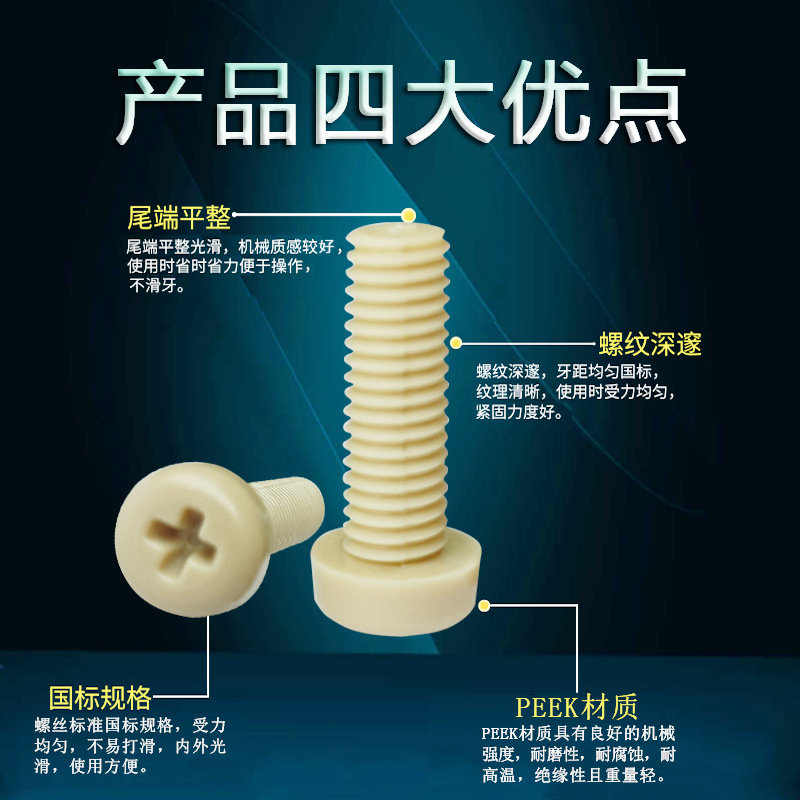 产品四大优点

尾端平整

尾端平整光滑，机械质感较好，使用时省时省力便于操作，不滑牙。

螺纹深邃

螺纹深邃，牙距均匀国标，纹理清晰，使用时受力均匀，紧固力度好。

国标规格

螺丝标准国标规格，受力均匀，不易打滑，内外光滑，使用方便。

PEEK材质

PEEK材质具有良好的机械强度，耐磨性，耐腐蚀，耐高温，绝缘性且重量轻。