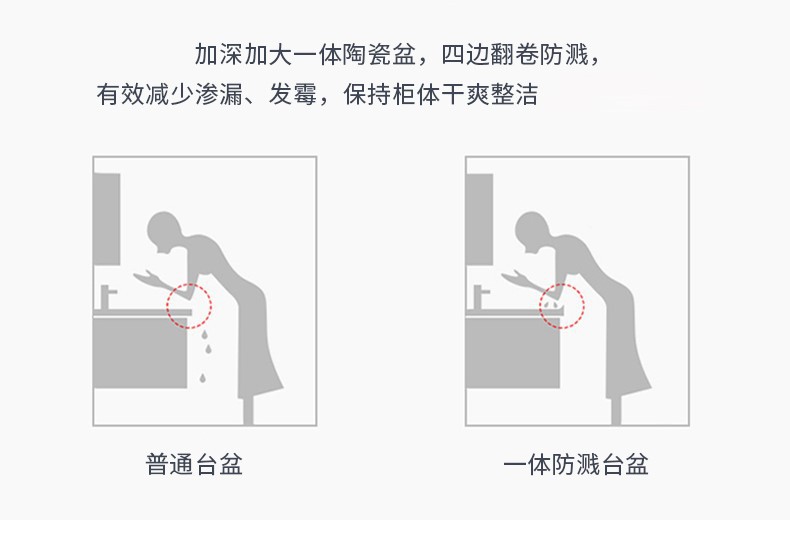 加深加大一体陶瓷盆，四边翻卷防溅，
有效减少渗漏、发霉，保持柜体干爽整洁

普通台盆

一体防溅台盆