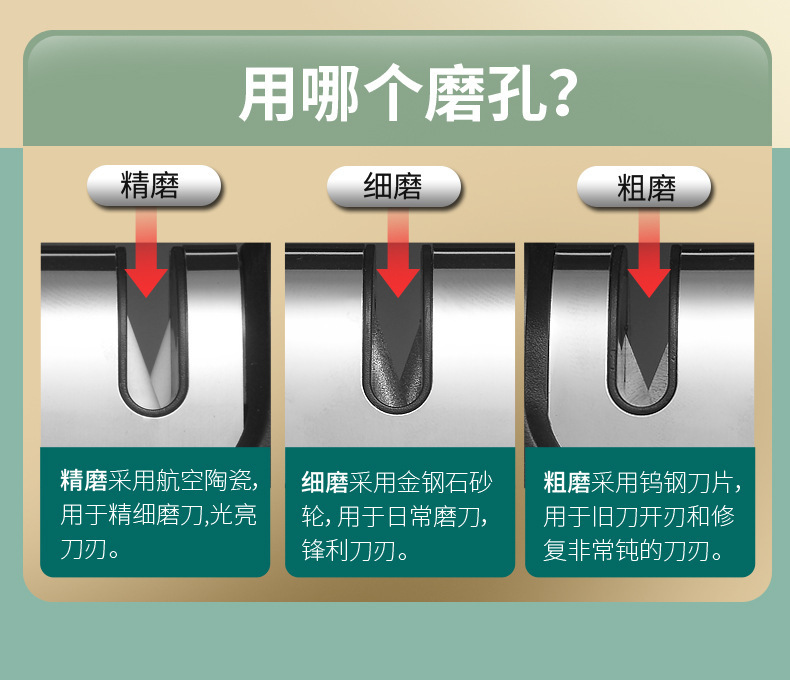 用哪个磨孔?

精磨

细磨

粗磨

精磨采用航空陶瓷,用于精细磨刀,光亮刀刃。

细磨采用金钢石砂轮,用于日常磨刀,锋利刀刃。

粗磨采用钨钢刀片,用于旧刀开刃和修复非常钝的刀刃。