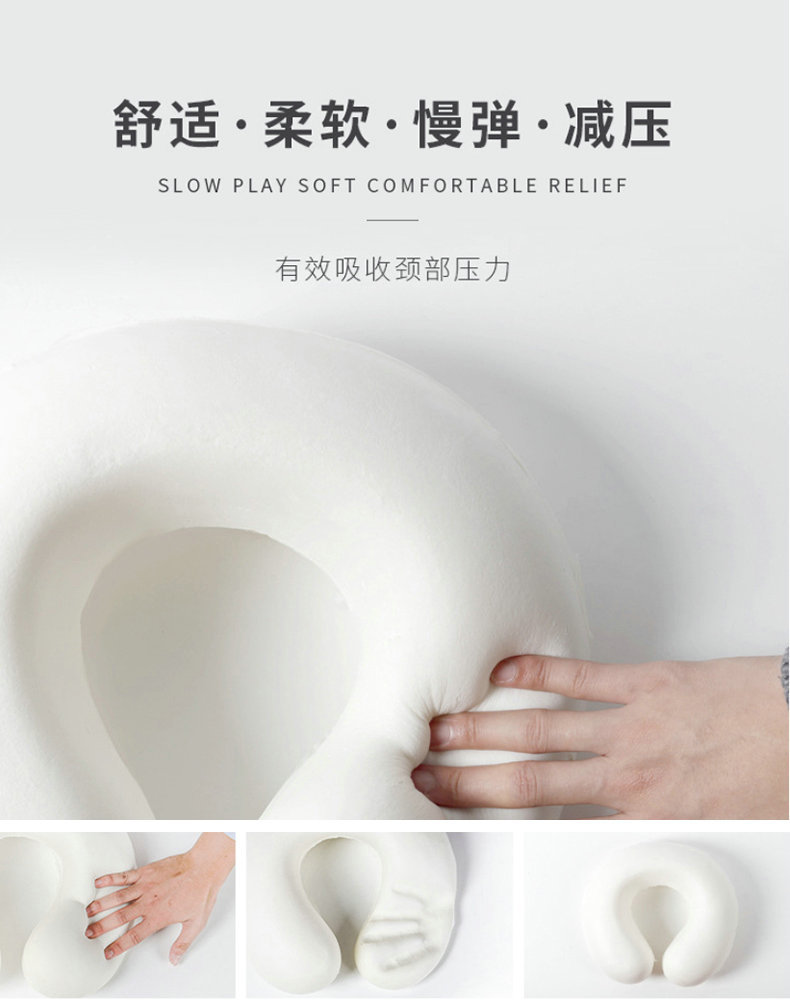 舒适·柔软·慢弹·减压

SLOW PLAY SOFT COMFORTABLE RELIEF

有效吸收颈部压力