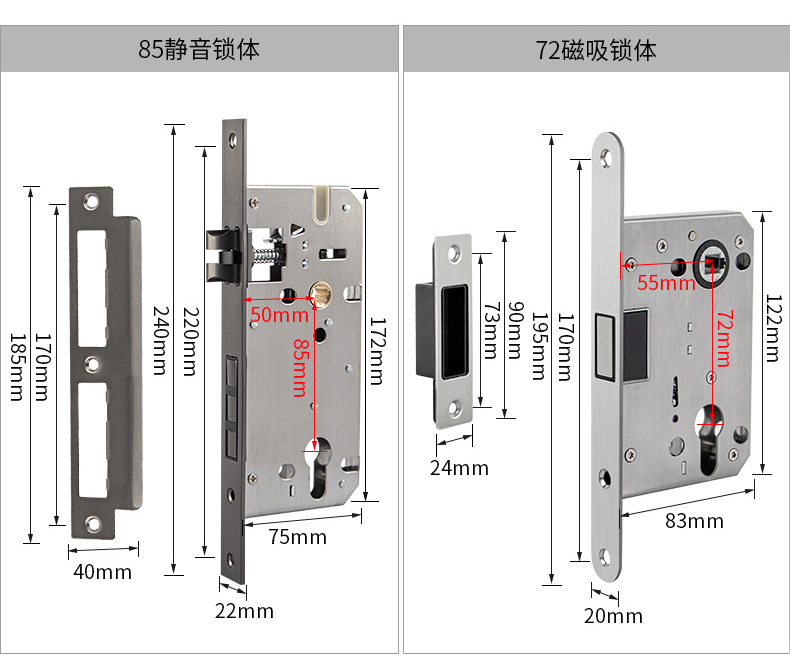 85静音锁体

185mm
170mm
40mm
240mm
220mm
50mm
85mm
172mm
75mm
22mm

72磁吸锁体

73mm
90mm
24mm
195mm
170mm
55mm
72mm
122mm
83mm
20mm