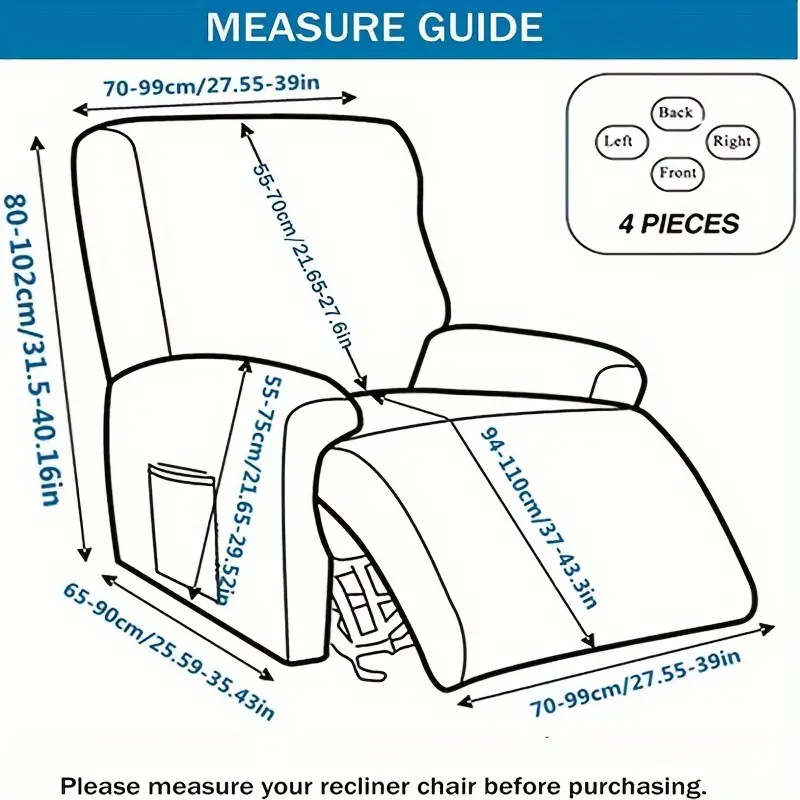 MEASURE GUIDE

70-99cm/27.55-39in

Back
Left
Right
Front

4 PIECES

80-102cm/31.5-40.16in

55-70cm/21.65-27.6in

55-75cm/21.65-29.52in

94-110cm/37-43.3in

65-90cm/25.59-35.43in

70-99cm/27.55-39in

Please measure your recliner chair before purchasing.