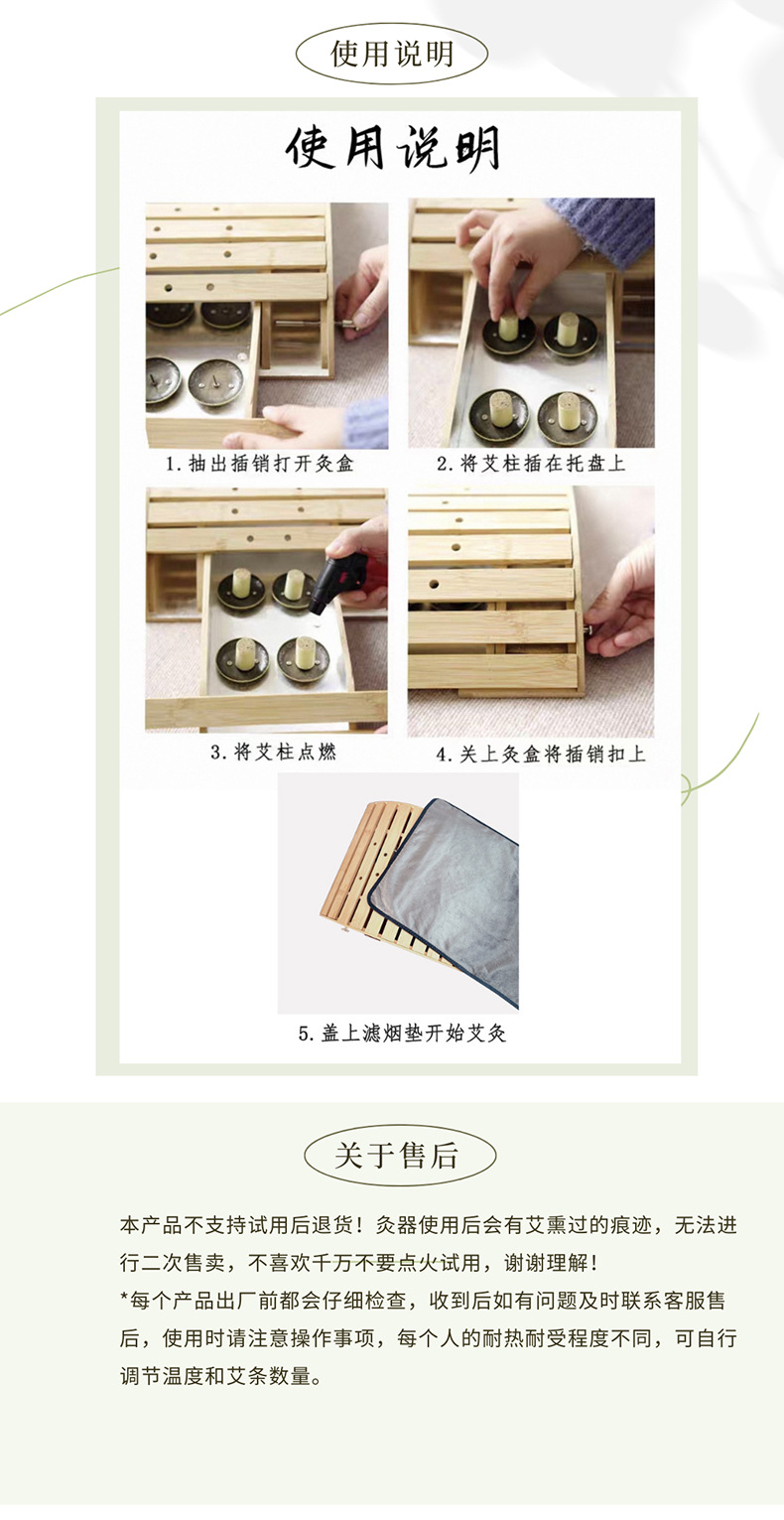 使用说明

使用说明

1. 抽出插销打开灸盒

2. 将艾柱插在托盘上

3. 将艾柱点燃

4. 关上灸盒将插销扣上

5. 盖上滤烟垫开始艾灸

关于售后

本产品不支持试用后退货！灸器使用后会有艾熏过的痕迹，无法进行二次售卖，不喜欢千万不要点火试用，谢谢理解！
*每个产品出厂前都会仔细检查，收到后如有问题及时联系客服售后，使用时请注意操作事项，每个人的耐热耐受程度不同，可自行调节温度和艾条数量。