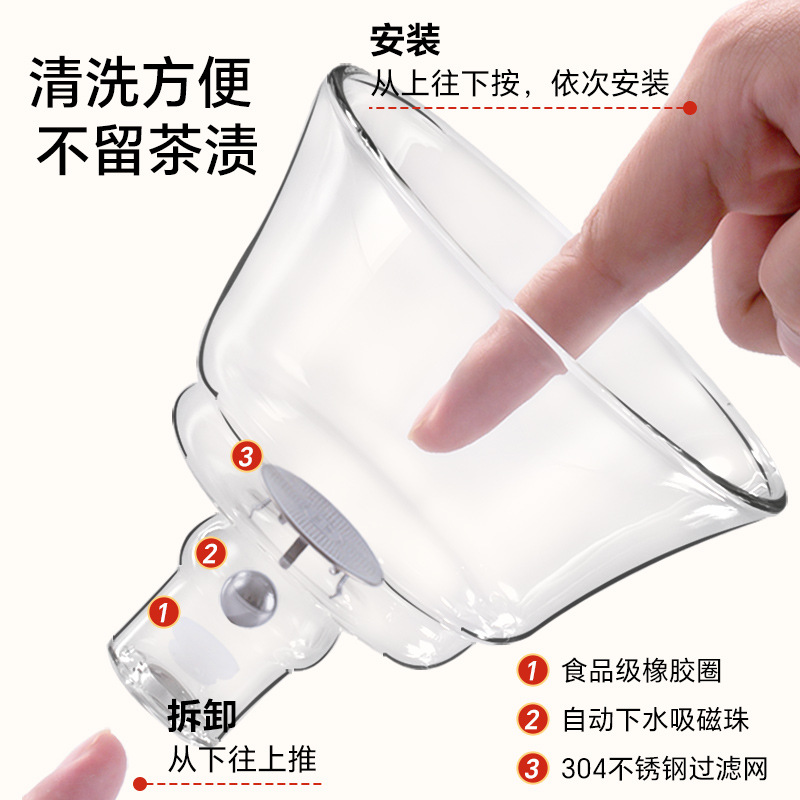 清洗方便
不留茶渍

安装
从上往下按，依次安装

3
2
1

拆卸
从下往上推

1 食品级橡胶圈
2 自动下水吸磁珠
3 304不锈钢过滤网