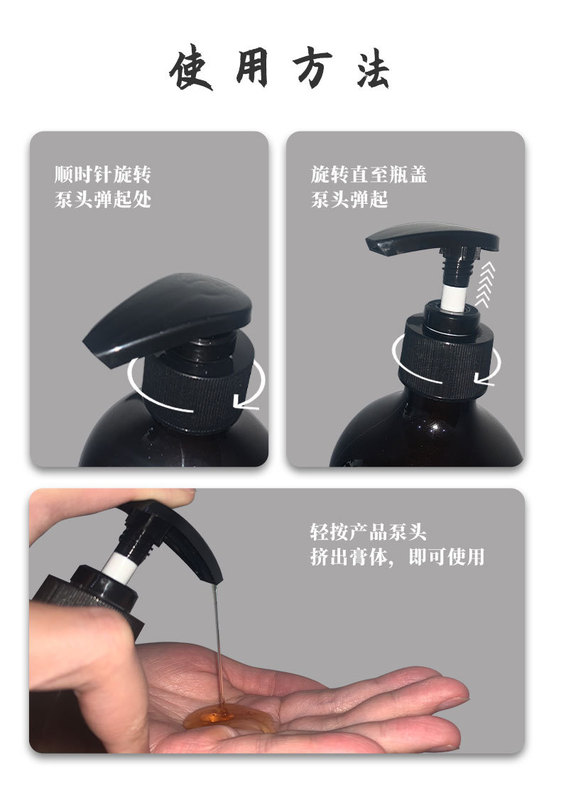 使用方法

顺时针旋转
泵头弹起处

旋转直至瓶盖
泵头弹起

轻按产品泵头
挤出膏体，即可使用