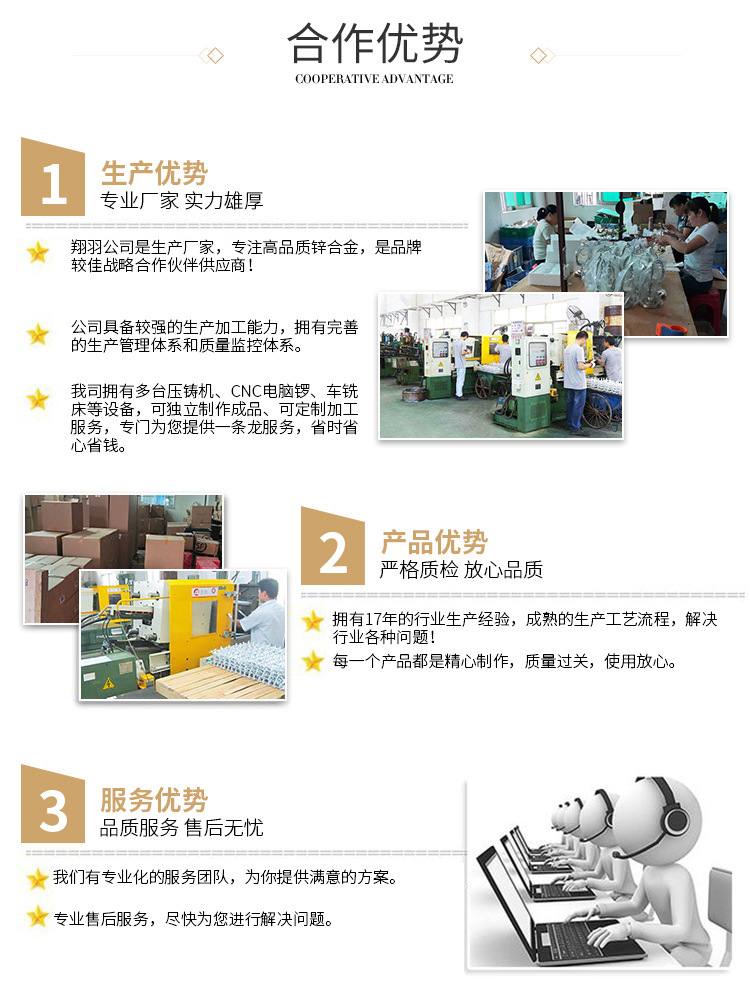 合作优势
COOPERATIVE ADVANTAGE

1
生产优势
专业厂家 实力雄厚

翔羽公司是生产厂家，专注高品质锌合金，是品牌较佳战略合作伙伴供应商！

公司具备较强的生产加工能力，拥有完善的生产管理体系和质量监控体系。

我司拥有多台压铸机、CNC电脑锣、车铣床等设备，可独立制作成品、可定制加工服务，专门为您提供一条龙服务，省时省心省钱。

2
产品优势
严格质检 放心品质

拥有17年的行业生产经验，成熟的生产工艺流程，解决行业各种问题！

每一个产品都是精心制作，质量过关，使用放心。

3
服务优势
品质服务 售后无忧

我们有专业化的服务团队，为你提供满意的方案。

专业售后服务，尽快为您进行解决问题。