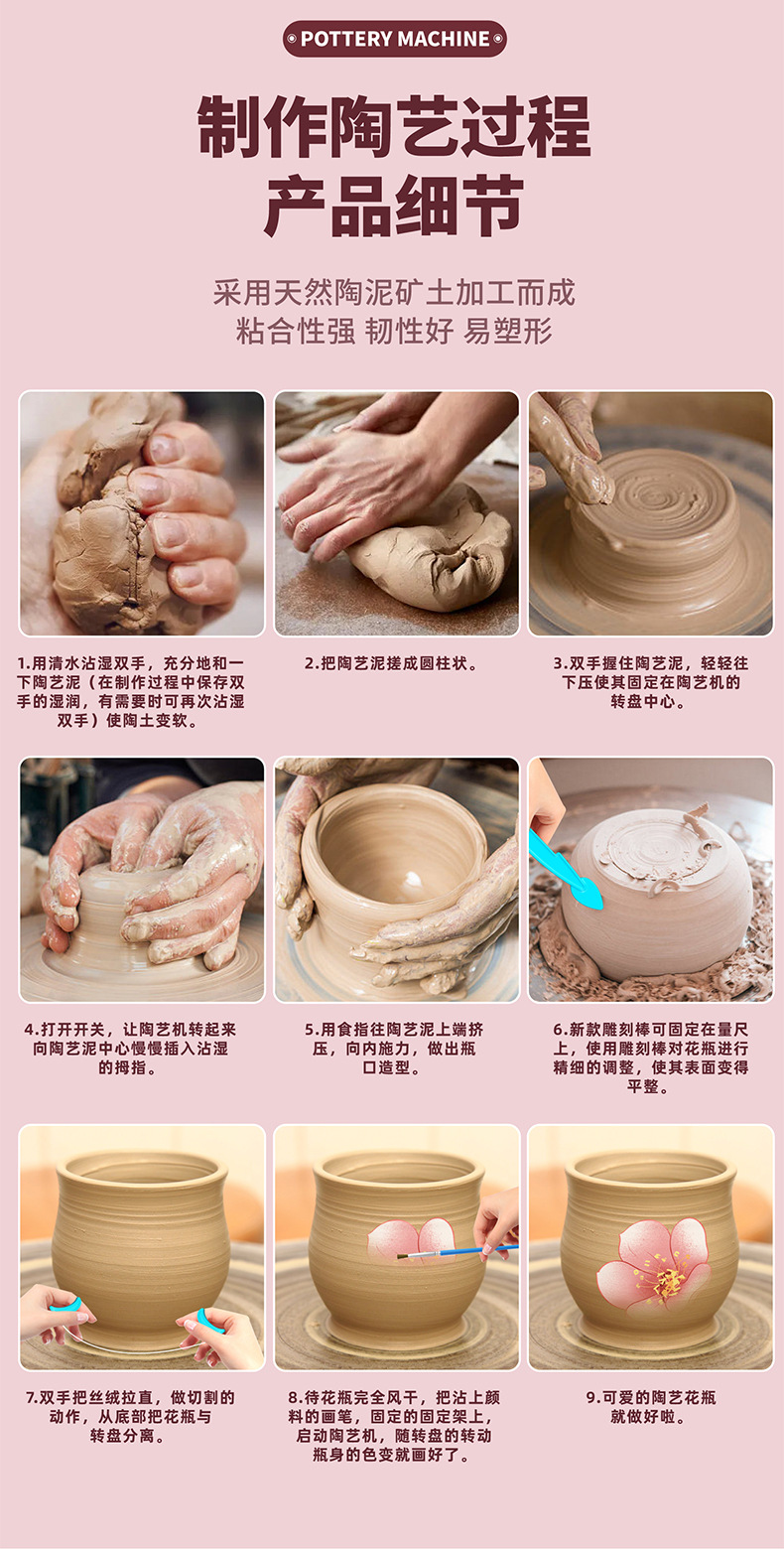 POTTERY MACHINE

制作陶艺过程
产品细节

采用天然陶泥矿土加工而成
粘合性强 韧性好 易塑形

1.用清水沾湿双手，充分地和一下陶艺泥（在制作过程中保存双手的湿润，有需要时可再次沾湿双手）使陶土变软。

2.把陶艺泥搓成圆柱状。

3.双手握住陶艺泥，轻轻往下压使其固定在陶艺机的转盘中心。

4.打开开关，让陶艺机转起来向陶艺泥中心慢慢插入沾湿的拇指。

5.用食指往陶艺泥上端挤压，向内施力，做出瓶口造型。

6.新款雕刻棒可固定在量尺上，使用雕刻棒对花瓶进行精细的调整，使其表面变得平整。

7.双手把丝绒拉直，做切割的动作，从底部把花瓶与转盘分离。

8.待花瓶完全风干，把沾上颜料的画笔，固定的固定架上，启动陶艺机，随转盘的转动瓶身的色变就画好了。

9.可爱的陶艺花瓶就做好啦。