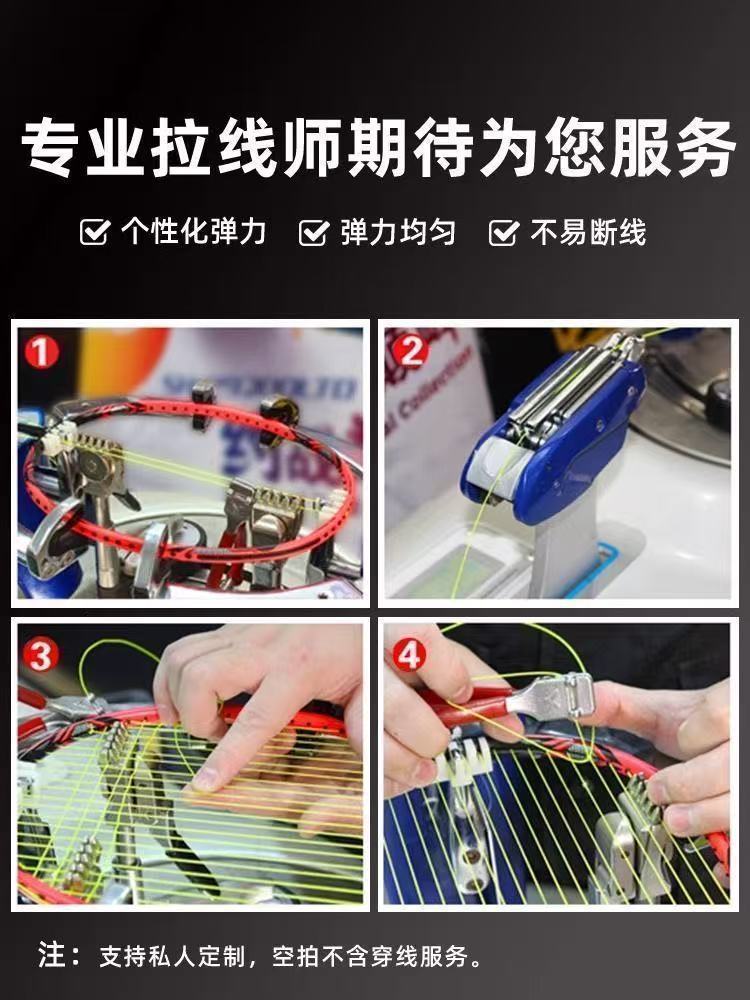 专业拉线师期待为您服务

个性化弹力 弹力均匀 不易断线

1

2

3

4

注：支持私人定制，空拍不含穿线服务。