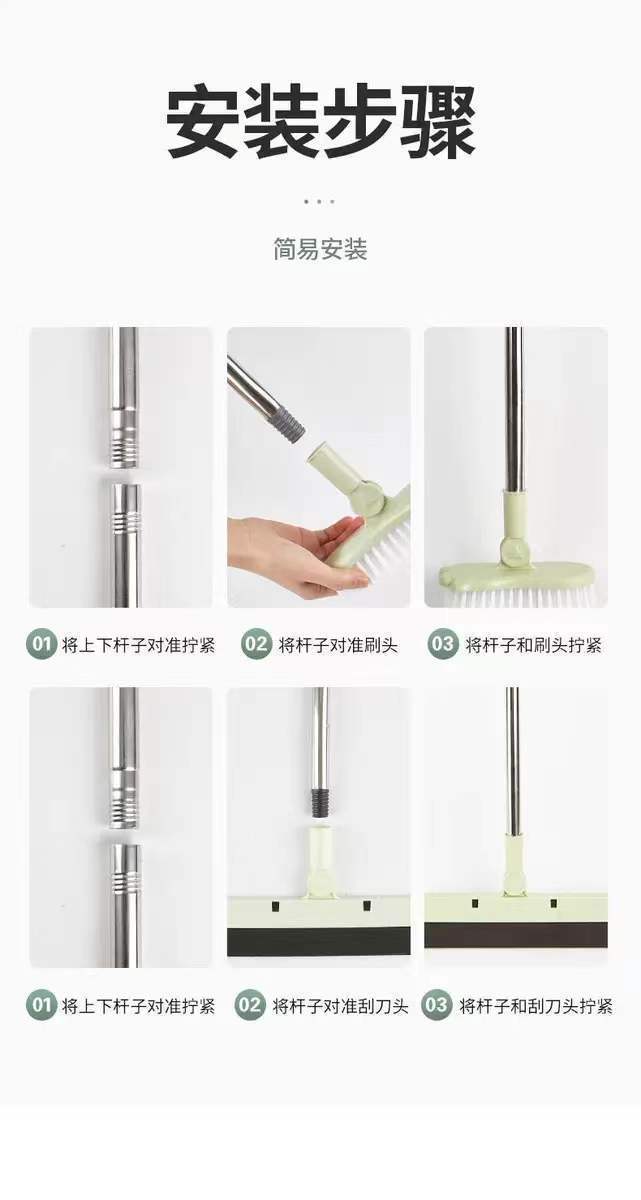 安装步骤

简易安装

01 将上下杆子对准拧紧

02 将杆子对准刷头

03 将杆子和刷头拧紧

01 将上下杆子对准拧紧

02 将杆子对准刮刀头

03 将杆子和刮刀头拧紧