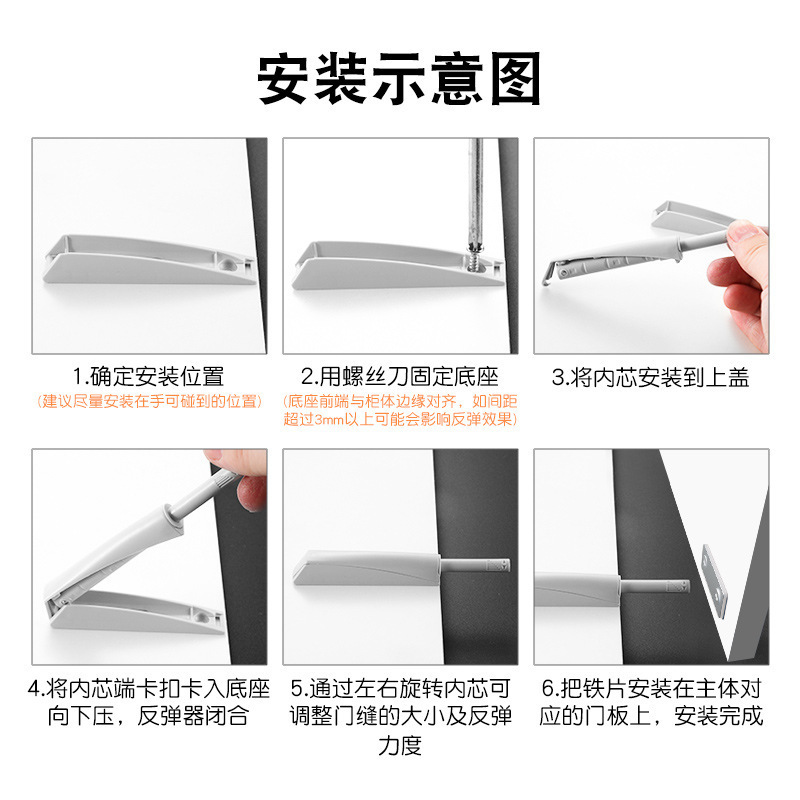 安装示意图

1.确定安装位置
（建议尽量安装在手可碰到的位置）

2.用螺丝刀固定底座
（底座前端与柜体边缘对齐，如间距超过3mm以上可能会影响反弹效果）

3.将内芯安装到上盖

4.将内芯端卡扣卡入底座向下压，反弹器闭合

5.通过左右旋转内芯可调整门缝的大小及反弹力度

6.把铁片安装在主体对应的门板上，安装完成