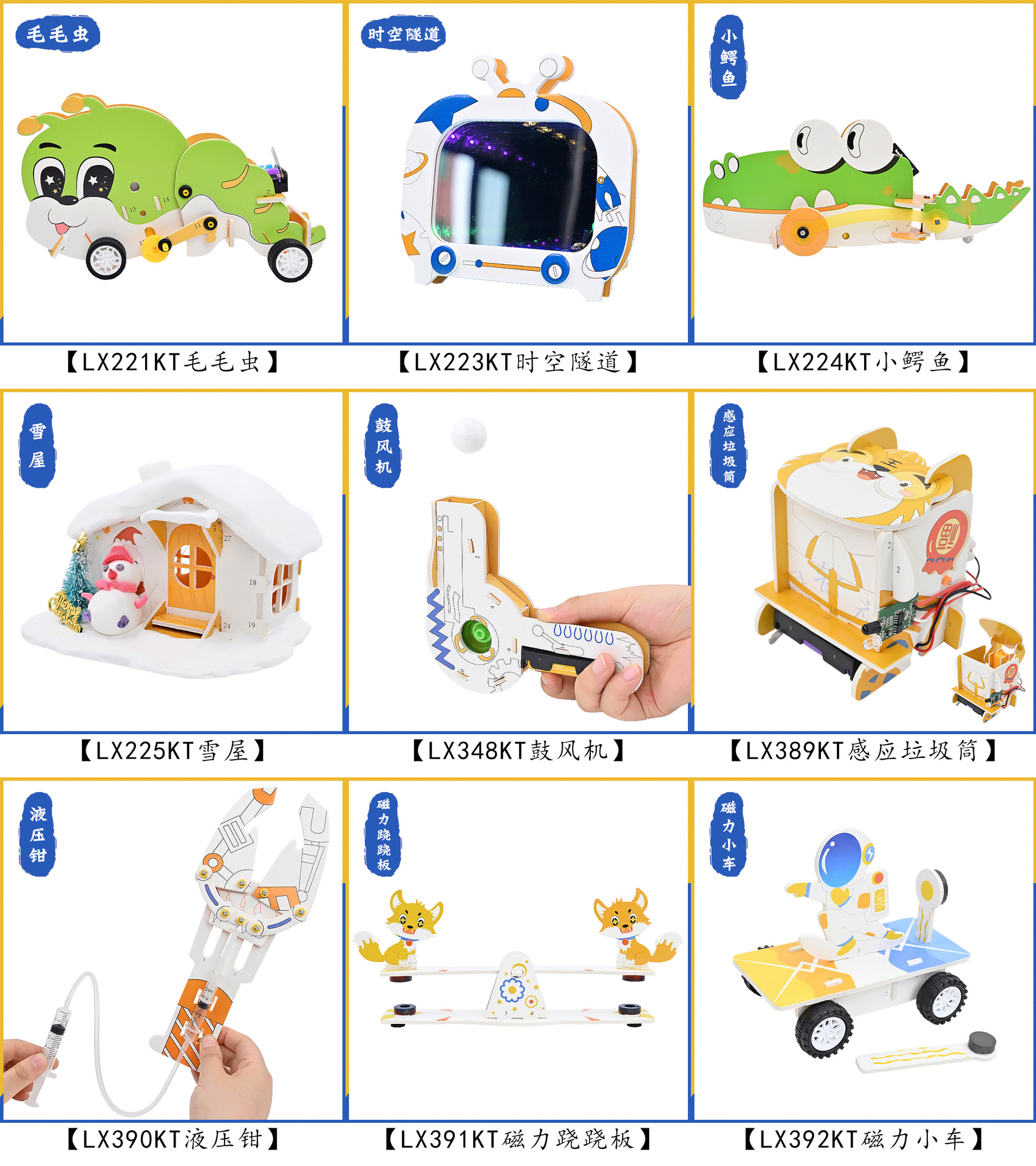 毛毛虫

【LX221KT毛毛虫】

时空隧道

【LX223KT时空隧道】

小鳄鱼

【LX224KT小鳄鱼】

雪屋

【LX225KT雪屋】

鼓风机

【LX348KT鼓风机】

感应垃圾筒

【LX389KT感应垃圾筒】

液压钳

【LX390KT液压钳】

磁力跷跷板

【LX391KT磁力跷跷板】

磁力小车

【LX392KT磁力小车】