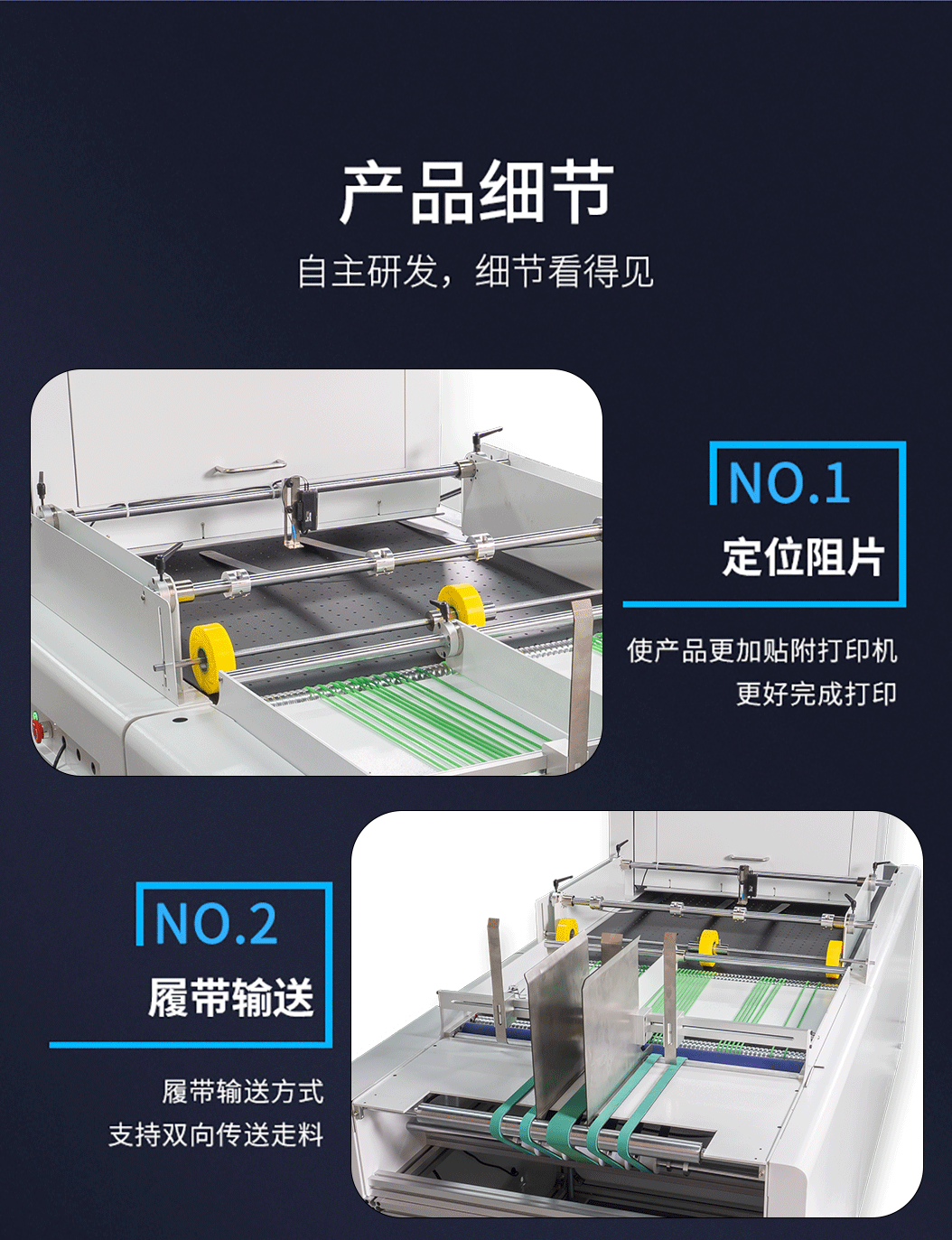 产品细节

自主研发，细节看得见

NO.1

定位阻片

使产品更加贴附打印机
更好完成打印

NO.2

履带输送

履带输送方式
支持双向传送走料