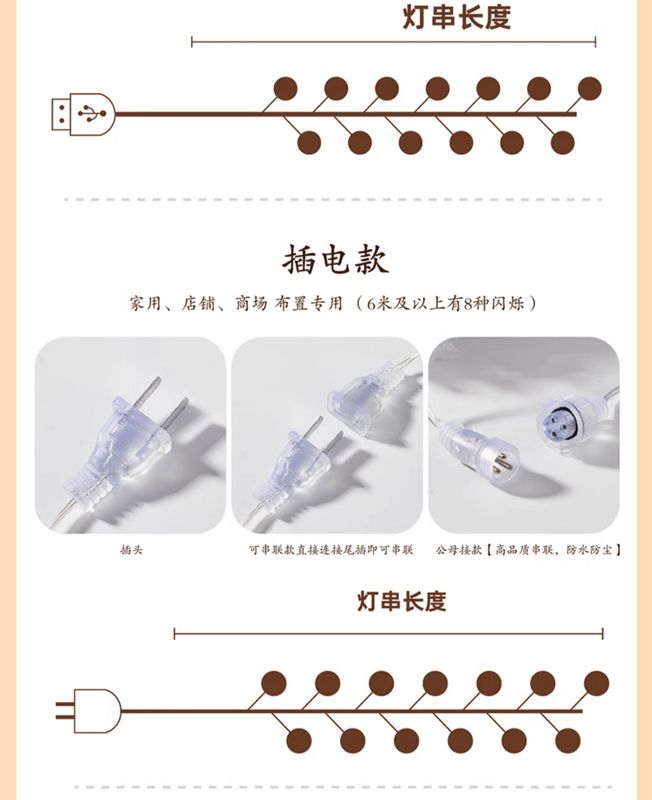 灯串长度

插电款

家用、店铺、商场 布置专用（6米及以上有8种闪烁）

插头

可串联款直接连接尾插即可串联

公母接款【高品质串联，防水防尘】

灯串长度