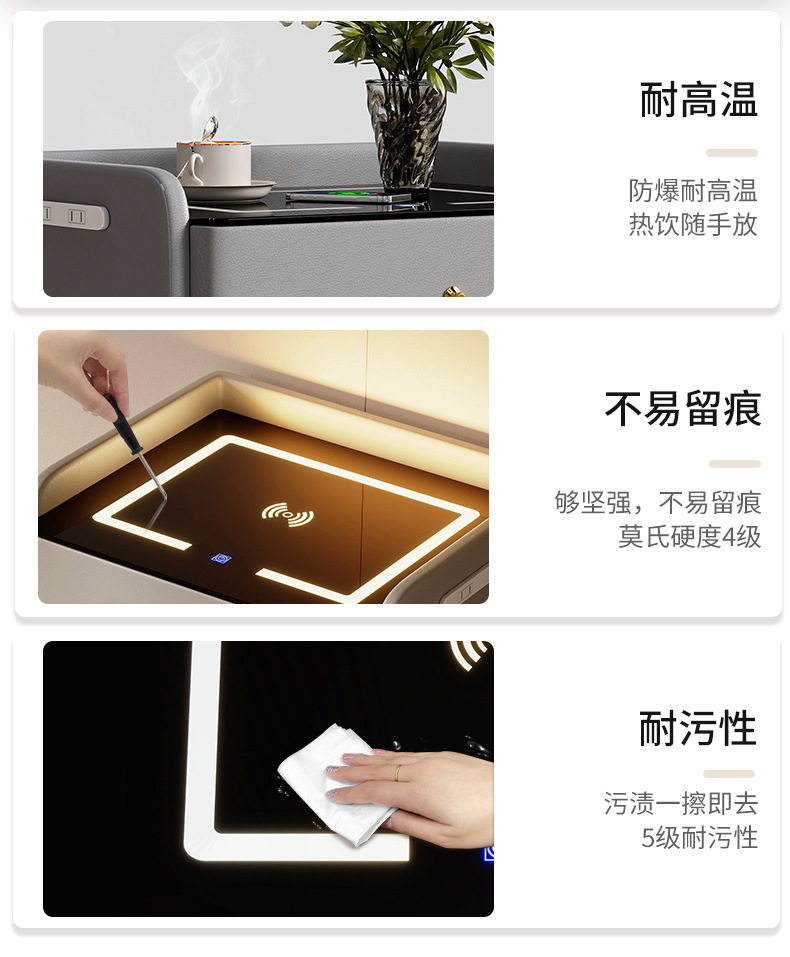 耐高温

防爆耐高温
热饮随手放

不易留痕

够坚强，不易留痕
莫氏硬度4级

耐污性

污渍一擦即去
5级耐污性