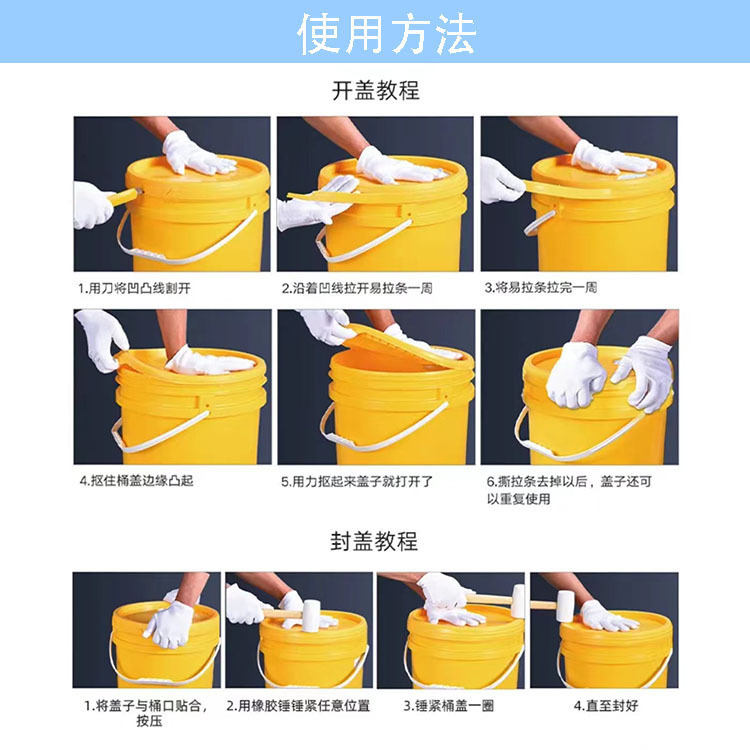 使用方法

开盖教程

1.用刀将凹凸线割开

2.沿着凹线拉开易拉条一周

3.将易拉条拉完一周

4.抠住桶盖边缘凸起

5.用力抠起来盖子就打开了

6.撕拉条去掉以后，盖子还可以重复使用

封盖教程

1.将盖子与桶口贴合，按压

2.用橡胶锤锤紧任意位置

3.锤紧桶盖一圈

4.直至封好