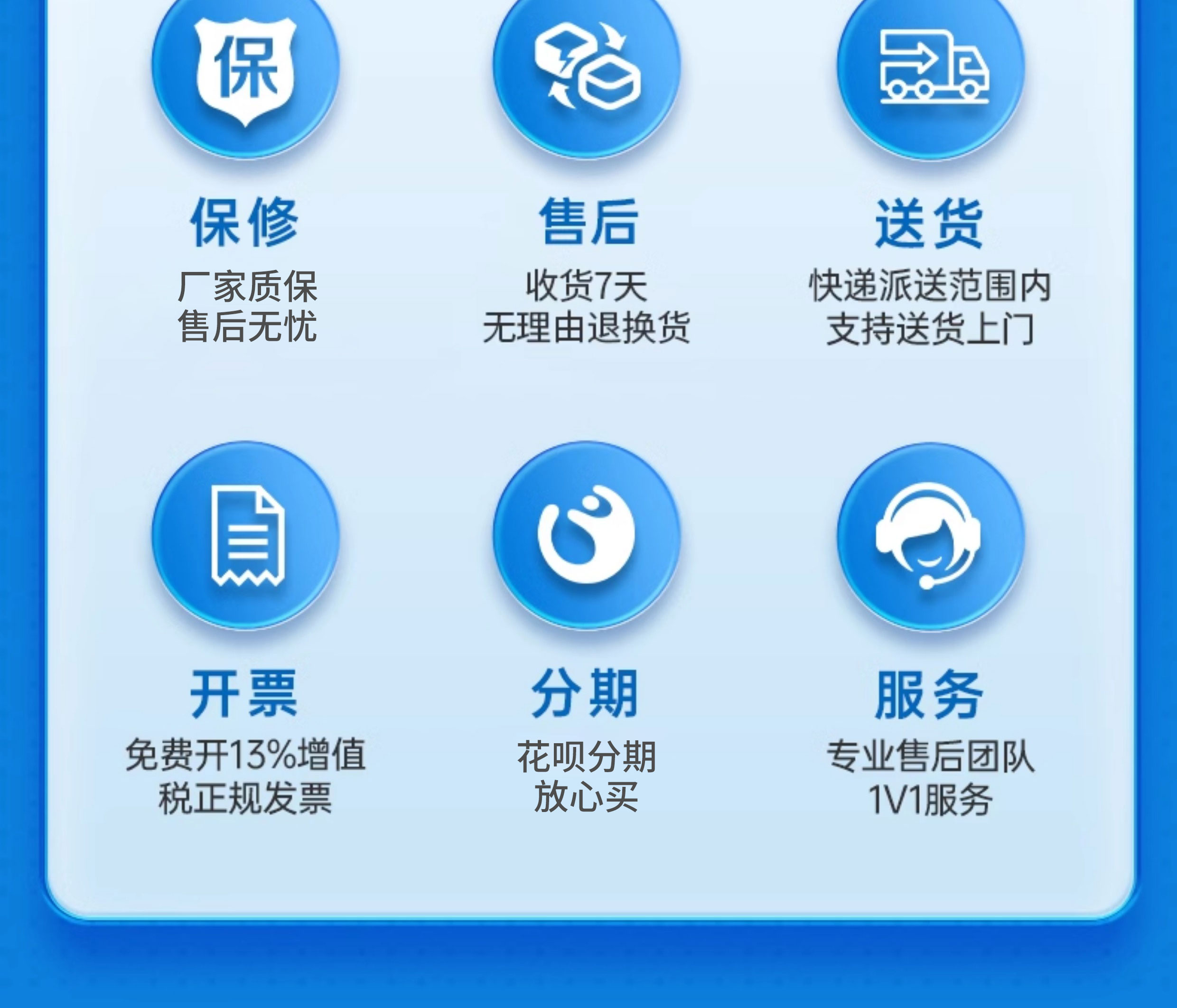 保

保修

厂家质保
售后无忧

售后

收货7天
无理由退换货

送货

快递派送范围内
支持送货上门

开票

免费开13%增值
税正规发票

分期

花呗分期
放心买

服务

专业售后团队
1V1服务