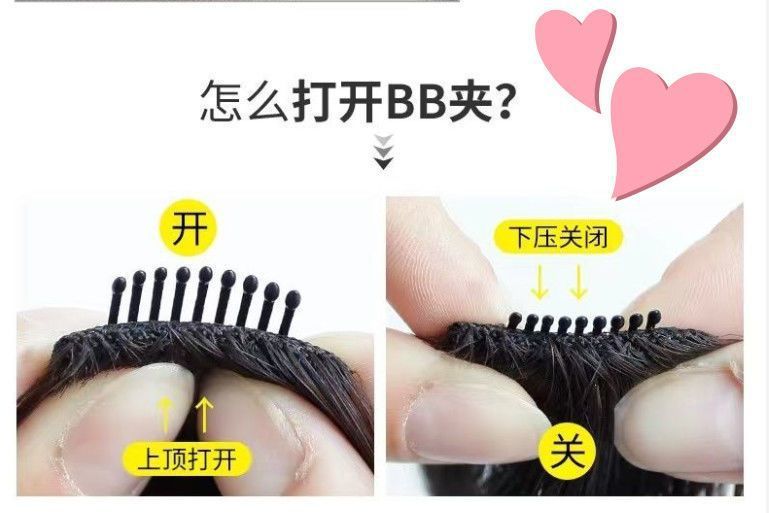 怎么打开BB夹?

开

上顶打开

下压关闭

关