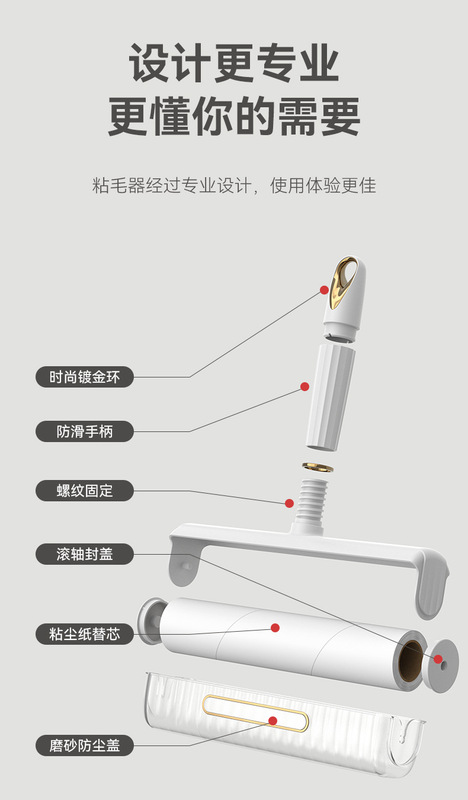 设计更专业
更懂你的需要

粘毛器经过专业设计，使用体验更佳

时尚镀金环

防滑手柄

螺纹固定

滚轴封盖

粘尘纸替芯

磨砂防尘盖