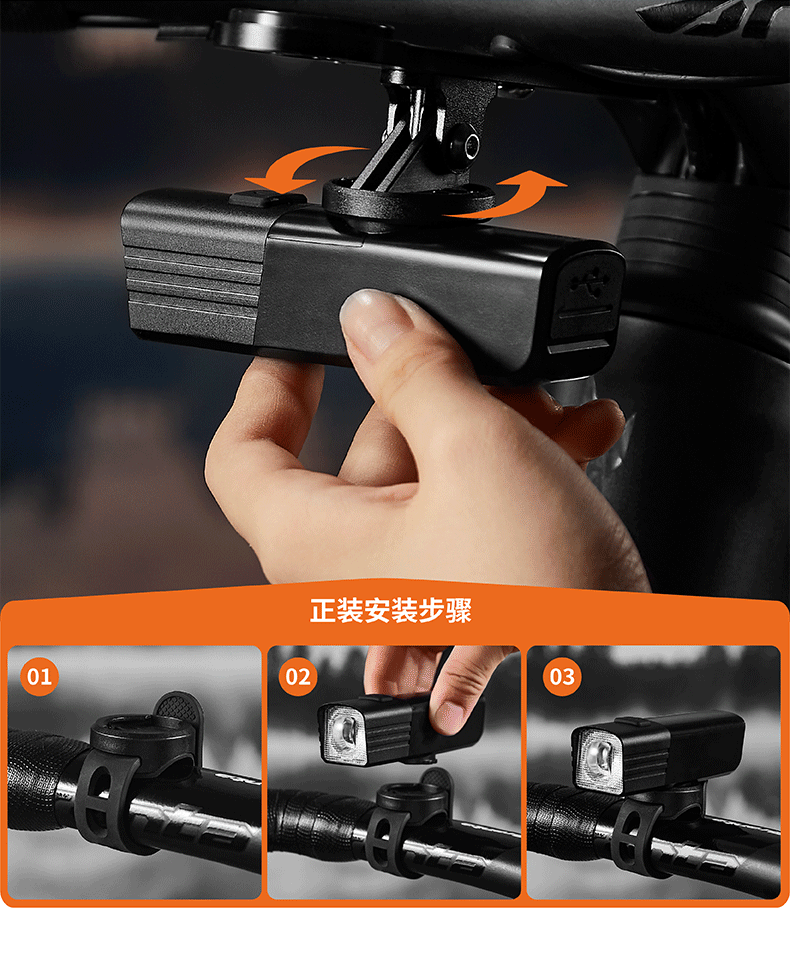 正装安装步骤

01

02

03