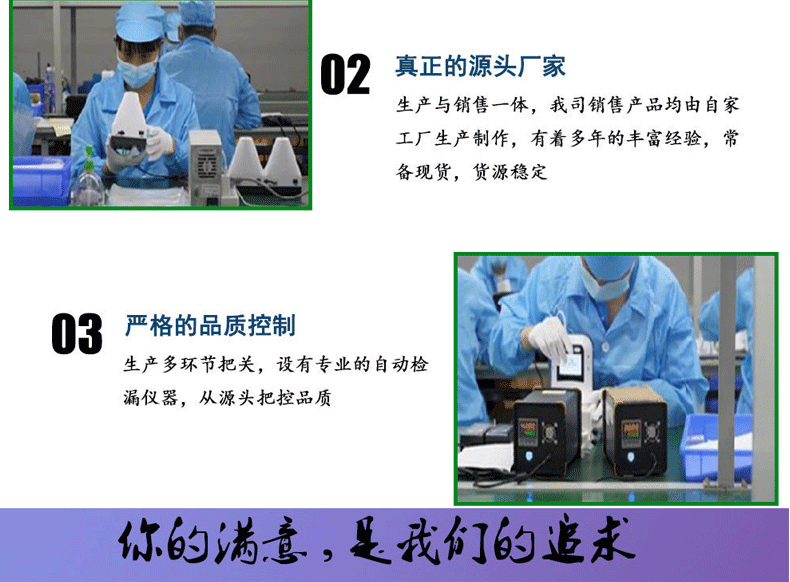 02 真正的源头厂家

生产与销售一体，我司销售产品均由自家工厂生产制作，有着多年的丰富经验，常备现货，货源稳定

03 严格的品质控制

生产多环节把关，设有专业的自动检漏仪器，从源头把控品质

你的满意，是我们的追求