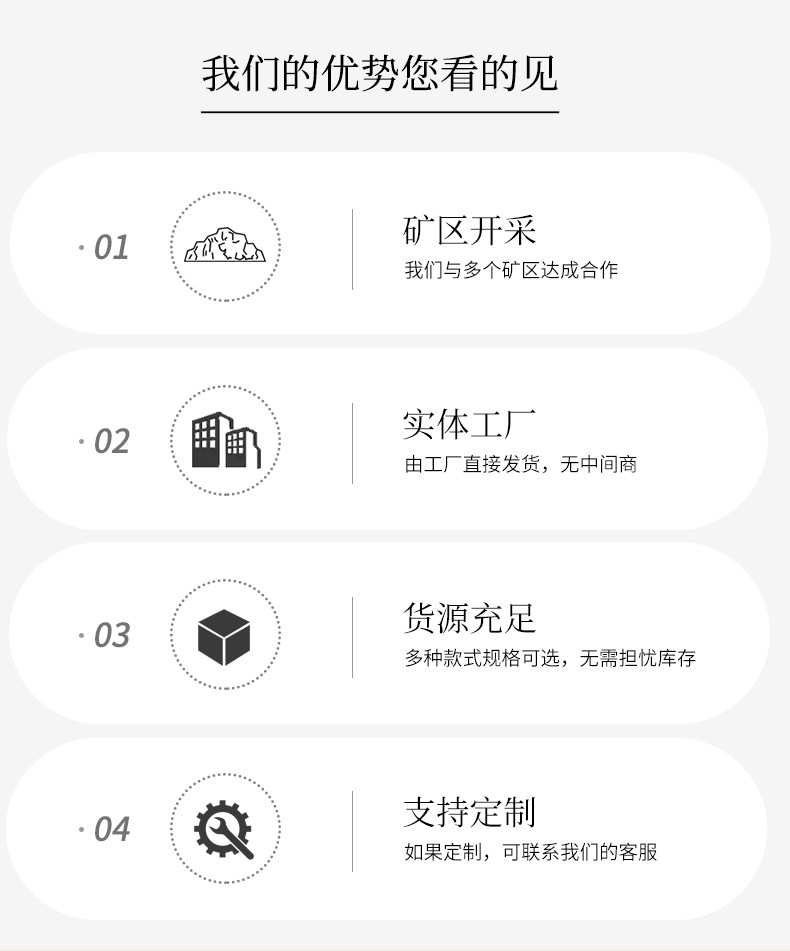 我们的优势您看的见

· 01

矿区开采

我们与多个矿区达成合作

· 02

实体工厂

由工厂直接发货，无中间商

· 03

货源充足

多种款式规格可选，无需担忧库存

· 04

支持定制

如果定制，可联系我们的客服