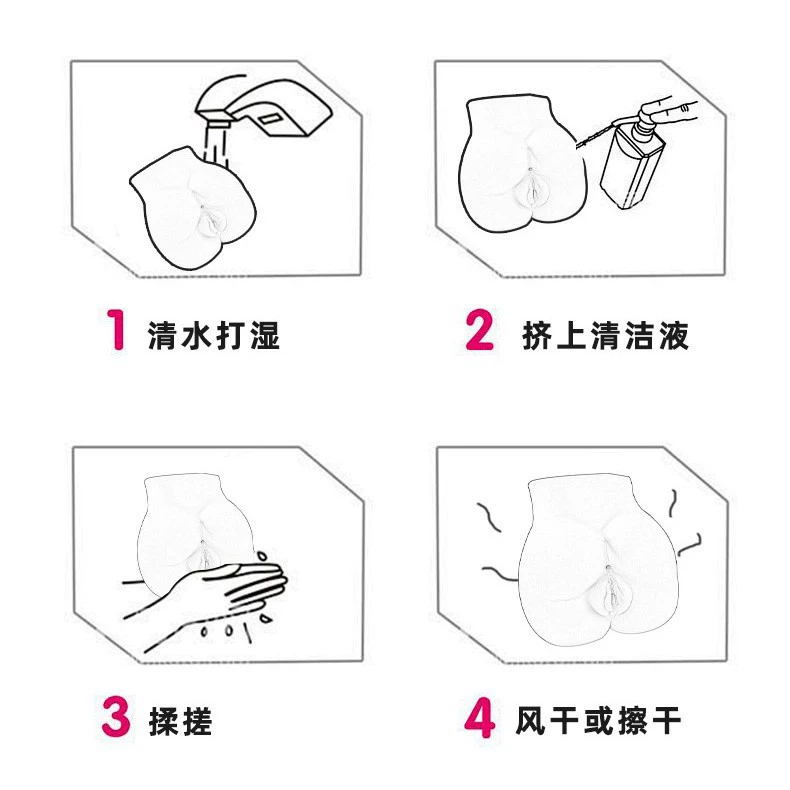 1 清水打湿

2 挤上清洁液

3 揉搓

4 风干或擦干