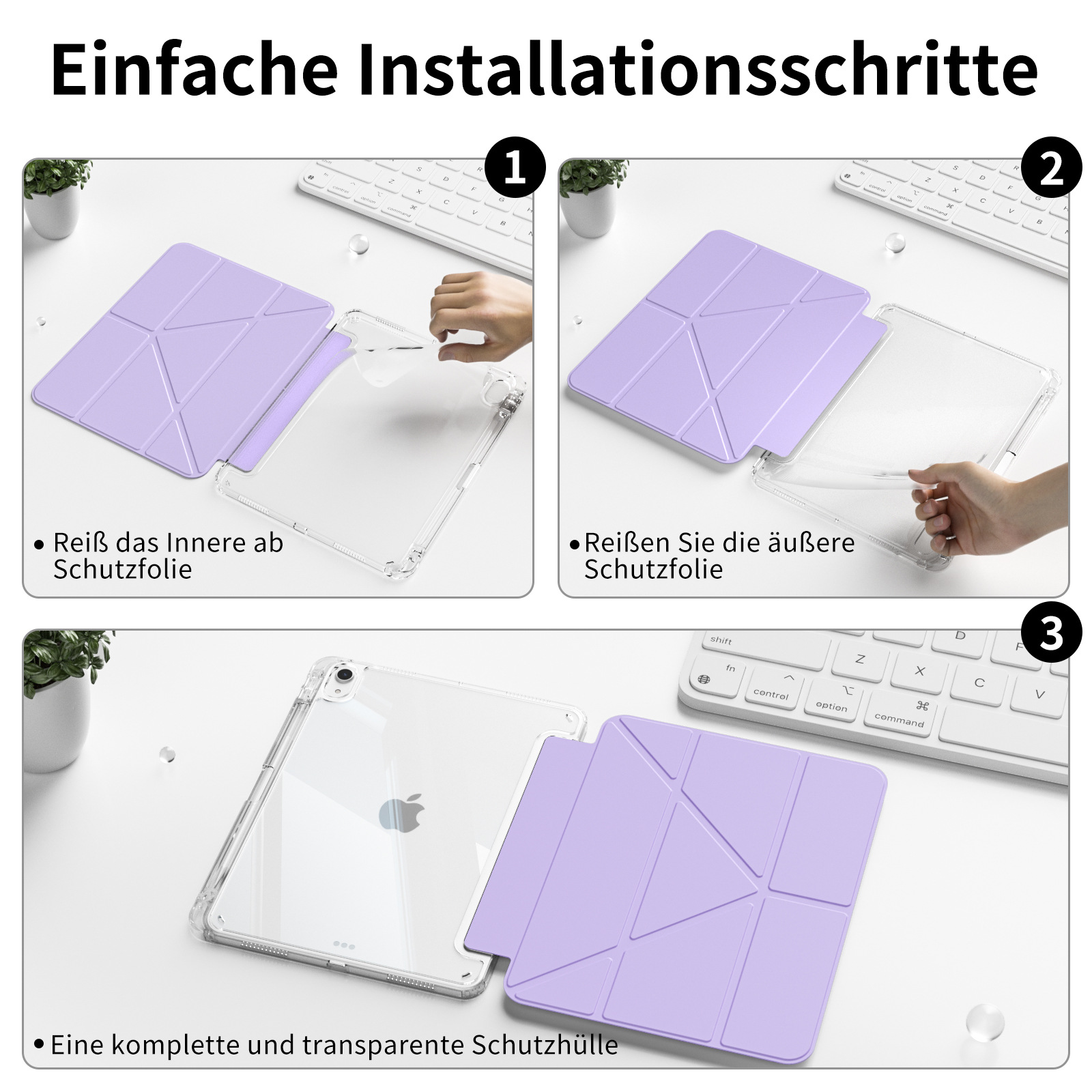 Einfache Installationsschritte

1

• Reiß das Innere ab Schutzfolie

2

• Reißen Sie die äußere Schutzfolie

3

shift
fn
control
option
command
Z
X
C
V
D

• Eine komplette und transparente Schutzhülle