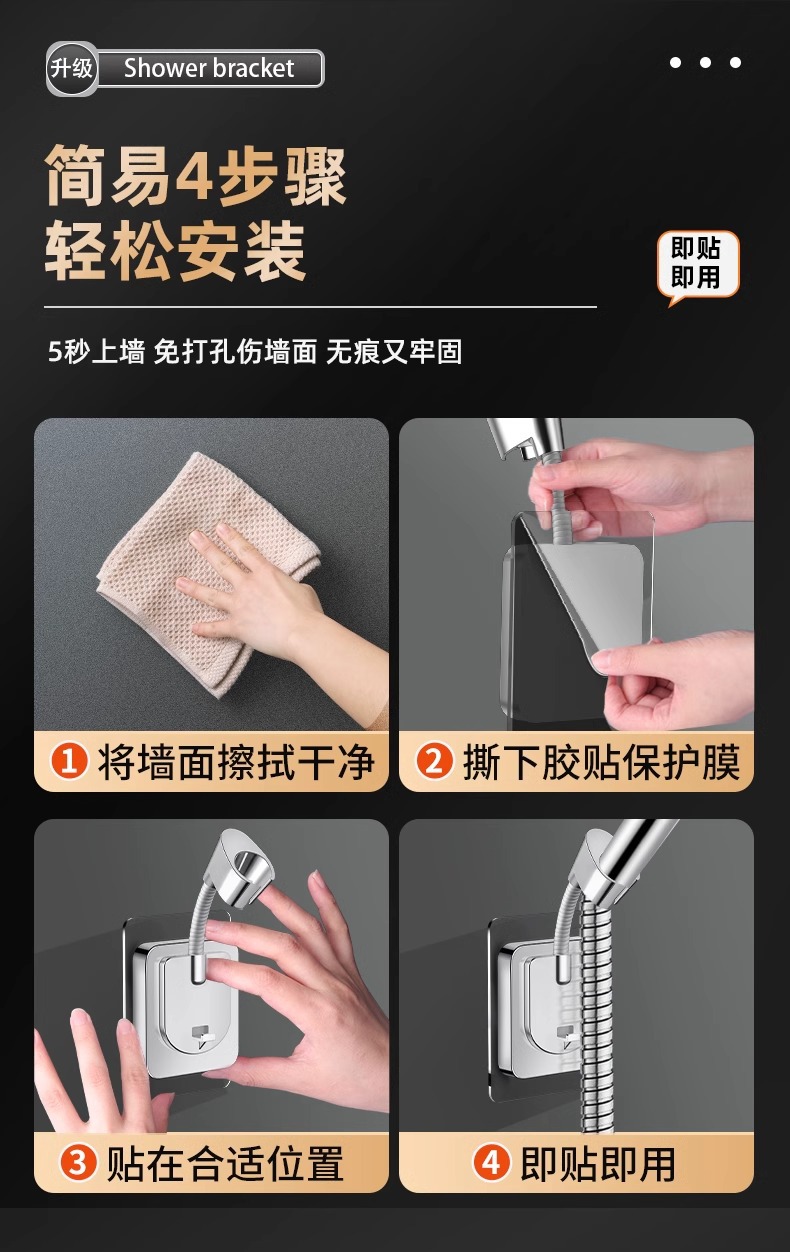 升级 Shower bracket

简易4步骤
轻松安装

即贴即用

5秒上墙 免打孔伤墙面 无痕又牢固

1 将墙面擦拭干净

2 撕下胶贴保护膜

3 贴在合适位置

4 即贴即用