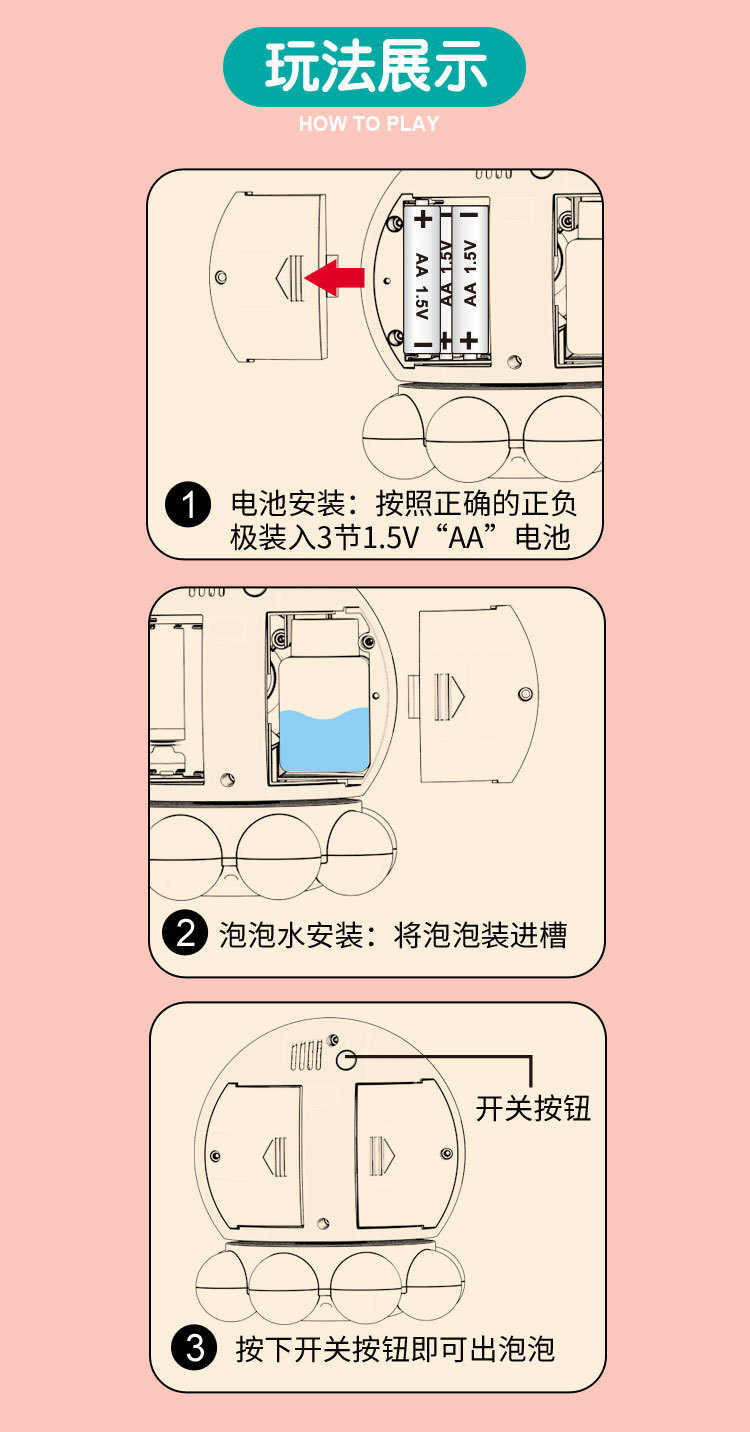 玩法展示
HOW TO PLAY

+ AA 1.5V −
− AA 1.5V +
+ AA 1.5V −

1 电池安装：按照正确的正负极装入3节1.5V“AA”电池

2 泡泡水安装：将泡泡装进槽

开关按钮

3 按下开关按钮即可出泡泡