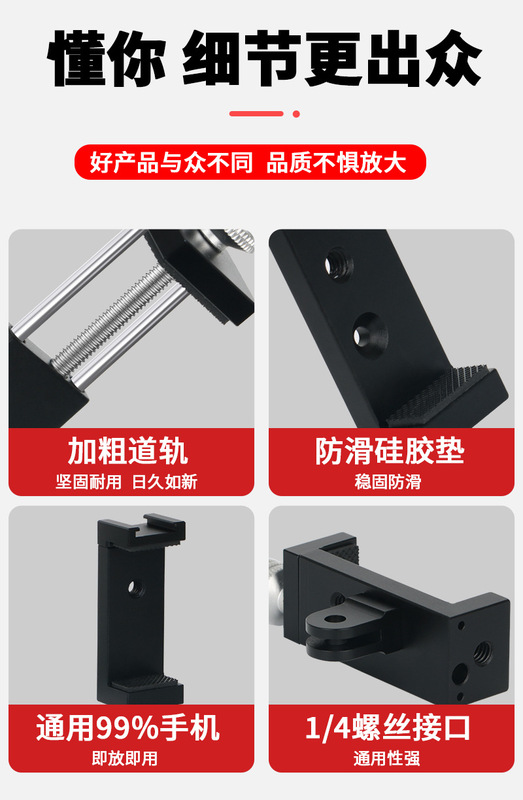 懂你 细节更出众

好产品与众不同 品质不惧放大

加粗道轨
坚固耐用 日久如新

防滑硅胶垫
稳固防滑

通用99%手机
即放即用

1/4螺丝接口
通用性强