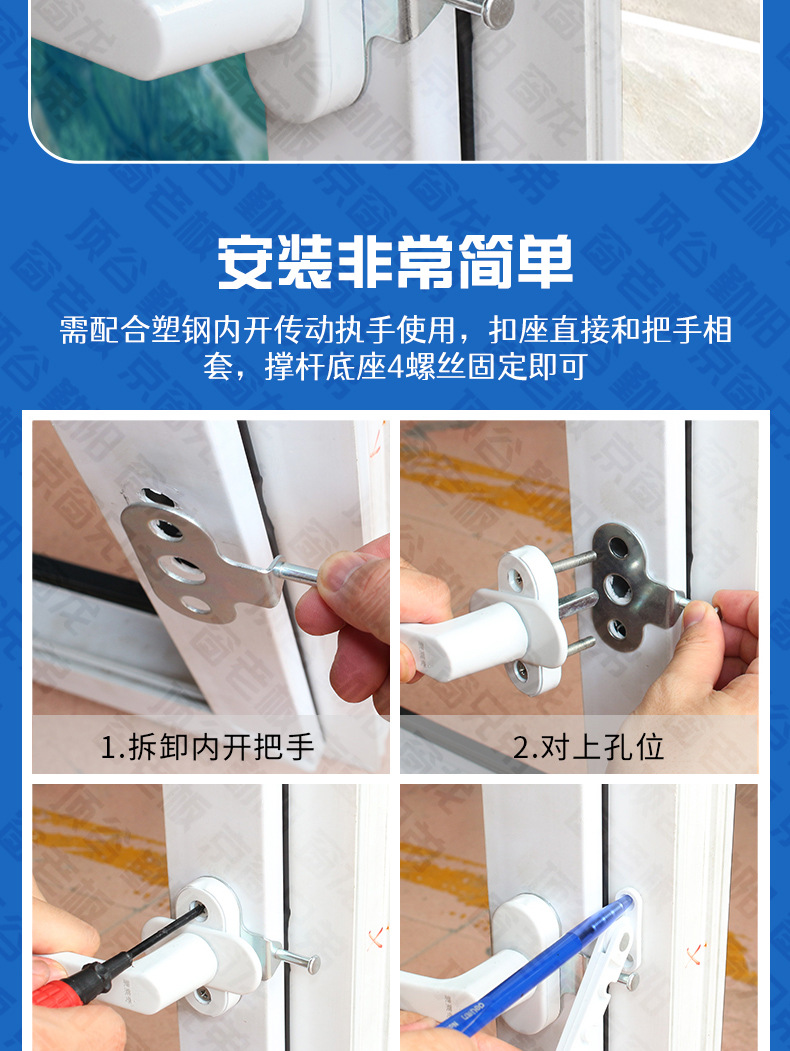 安装非常简单

需配合塑钢内开传动执手使用，扣座直接和把手相套，撑杆底座4螺丝固定即可

1.拆卸内开把手

2.对上孔位