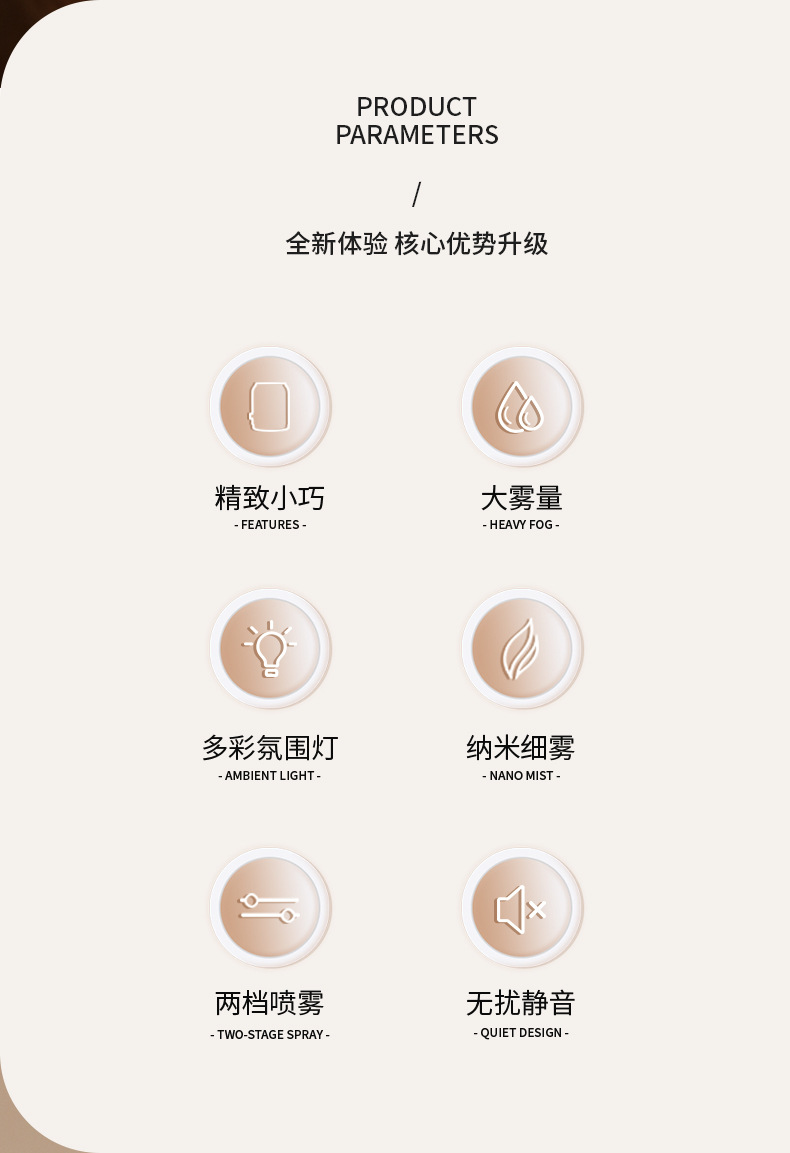 PRODUCT
PARAMETERS

/

全新体验 核心优势升级

精致小巧
- FEATURES -

大雾量
- HEAVY FOG -

多彩氛围灯
- AMBIENT LIGHT -

纳米细雾
- NANO MIST -

两档喷雾
- TWO-STAGE SPRAY -

无扰静音
- QUIET DESIGN -