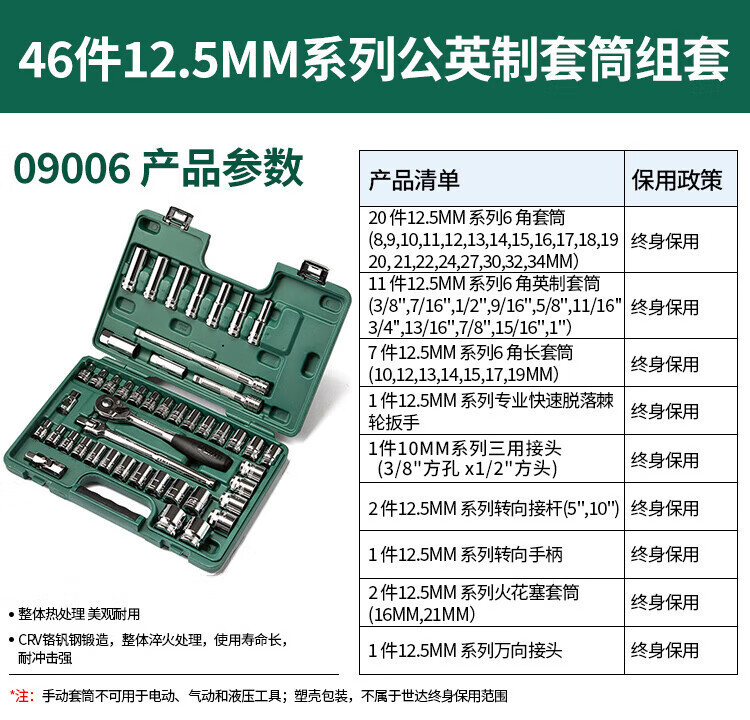 46件12.5MM系列公英制套筒组套

09006 产品参数

| 产品清单 | 保用政策 |
|---|---|
| 20 件12.5MM 系列6 角套筒 (8,9,10,11,12,13,14,15,16,17,18,19 20, 21,22,24,27,30,32,34MM) | 终身保用 |
| 11 件12.5MM 系列6 角英制套筒 (3/8",7/16",1/2",9/16",5/8",11/16" 3/4",13/16",7/8",15/16",1") | 终身保用 |
| 7 件12.5MM 系列6 角长套筒 (10,12,13,14,15,17,19MM) | 终身保用 |
| 1 件12.5MM 系列专业快速脱落棘轮扳手 | 终身保用 |
| 1件10MM系列三用接头 (3/8"方孔 x1/2"方头) | 终身保用 |
| 2 件12.5MM 系列转向接杆(5",10") | 终身保用 |
| 1 件12.5MM 系列转向手柄 | 终身保用 |
| 2 件12.5MM 系列火花塞套筒 (16MM,21MM) | 终身保用 |
| 1 件12.5MM 系列万向接头 | 终身保用 |

• 整体热处理 美观耐用

• CRV铬钒钢锻造，整体淬火处理，使用寿命长，耐冲击强

*注：手动套筒不可用于电动、气动和液压工具；塑壳包装，不属于世达终身保用范围