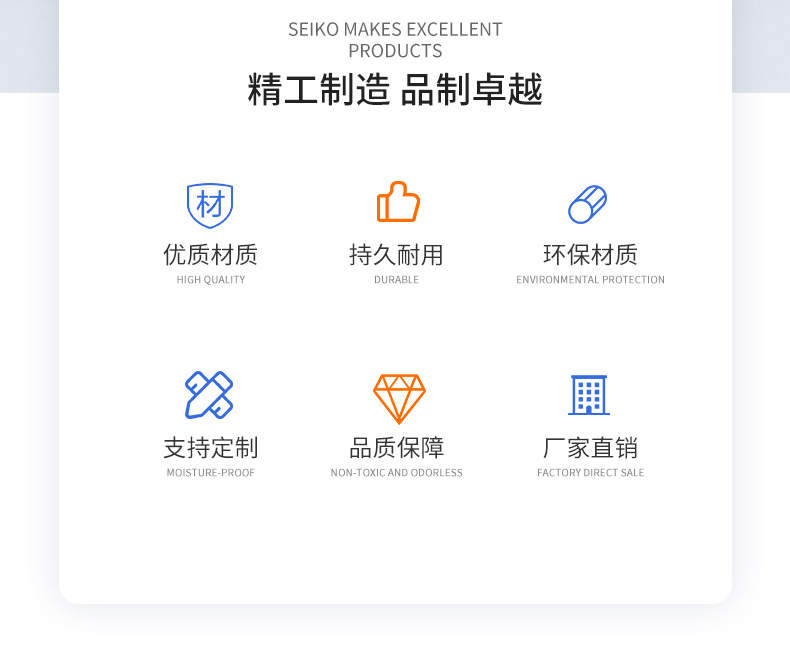 SEIKO MAKES EXCELLENT
PRODUCTS

精工制造 品制卓越

材

优质材质
HIGH QUALITY

持久耐用
DURABLE

环保材质
ENVIRONMENTAL PROTECTION

支持定制
MOISTURE-PROOF

品质保障
NON-TOXIC AND ODORLESS

厂家直销
FACTORY DIRECT SALE