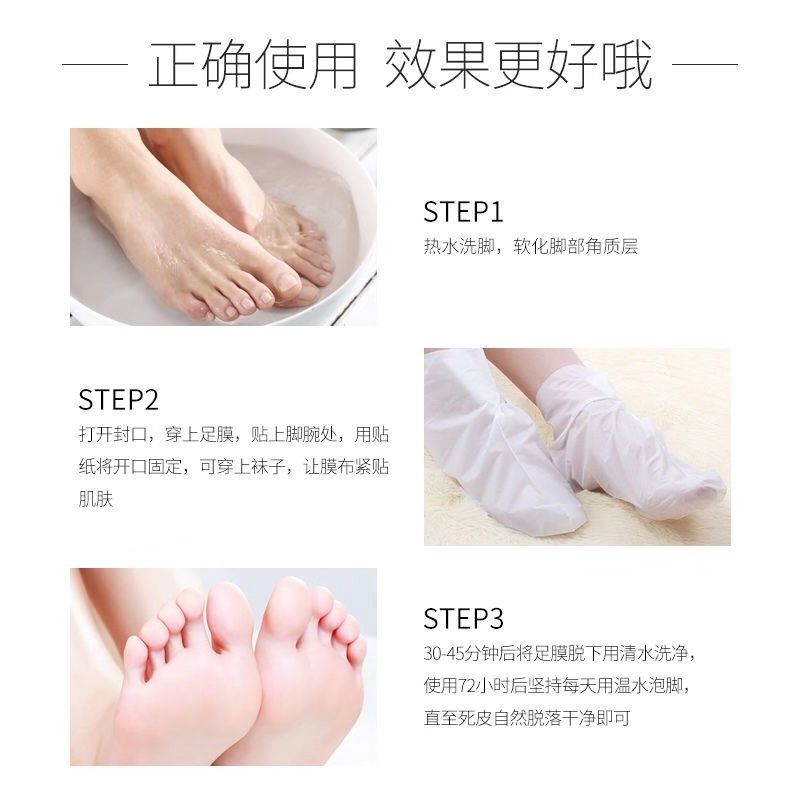 正确使用 效果更好哦

STEP1
热水洗脚，软化脚部角质层

STEP2
打开封口，穿上足膜，贴上脚腕处，用贴纸将开口固定，可穿上袜子，让膜布紧贴肌肤

STEP3
30-45分钟后将足膜脱下用清水洗净，使用72小时后坚持每天用温水泡脚，直至死皮自然脱落干净即可