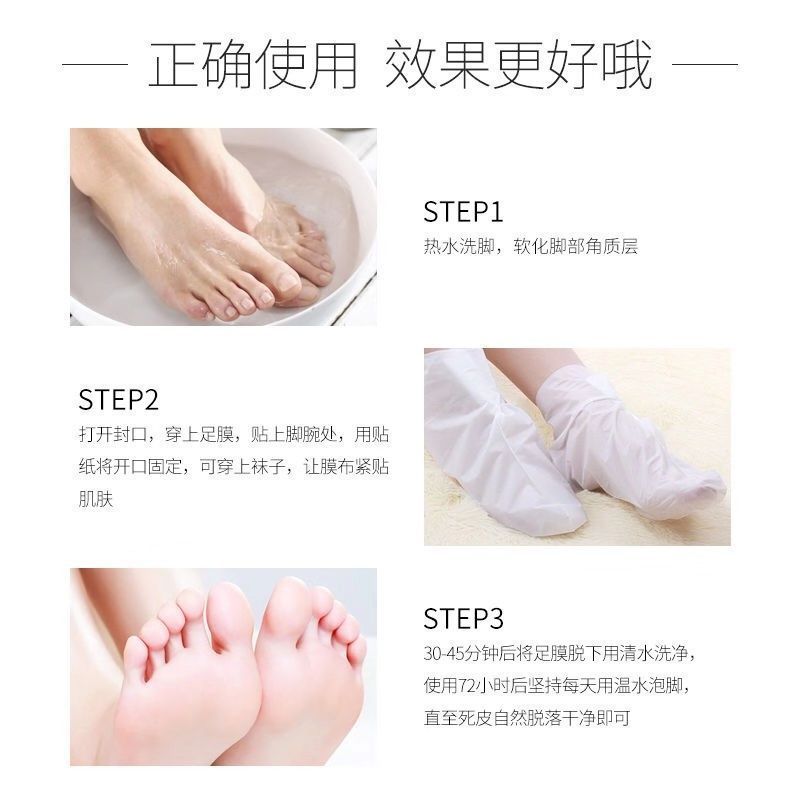 正确使用 效果更好哦

STEP1
热水洗脚，软化脚部角质层

STEP2
打开封口，穿上足膜，贴上脚腕处，用贴纸将开口固定，可穿上袜子，让膜布紧贴肌肤

STEP3
30-45分钟后将足膜脱下用清水洗净，使用72小时后坚持每天用温水泡脚，直至死皮自然脱落干净即可