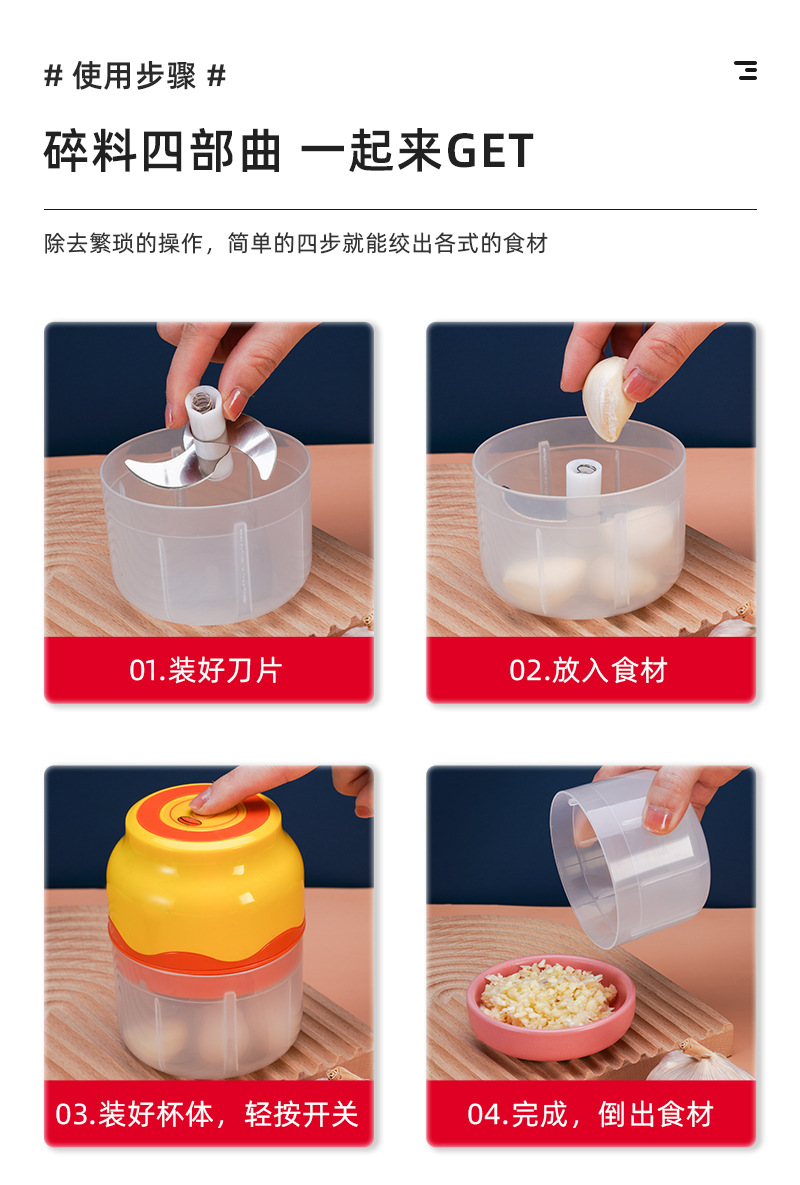 # 使用步骤 #

碎料四部曲 一起来GET

除去繁琐的操作，简单的四步就能绞出各式的食材

01.装好刀片

02.放入食材

03.装好杯体，轻按开关

04.完成，倒出食材