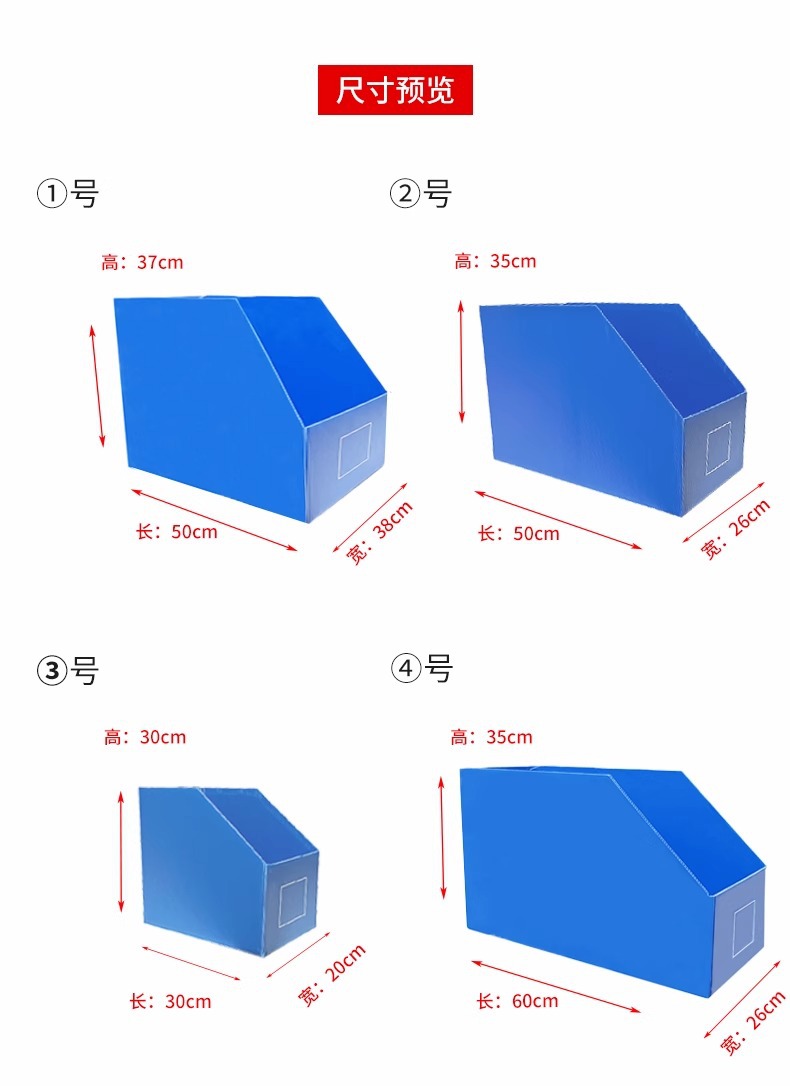 尺寸预览

①号

高：37cm

长：50cm

宽：38cm

②号

高：35cm

长：50cm

宽：26cm

③号

高：30cm

长：30cm

宽：20cm

④号

高：35cm

长：60cm

宽：26cm