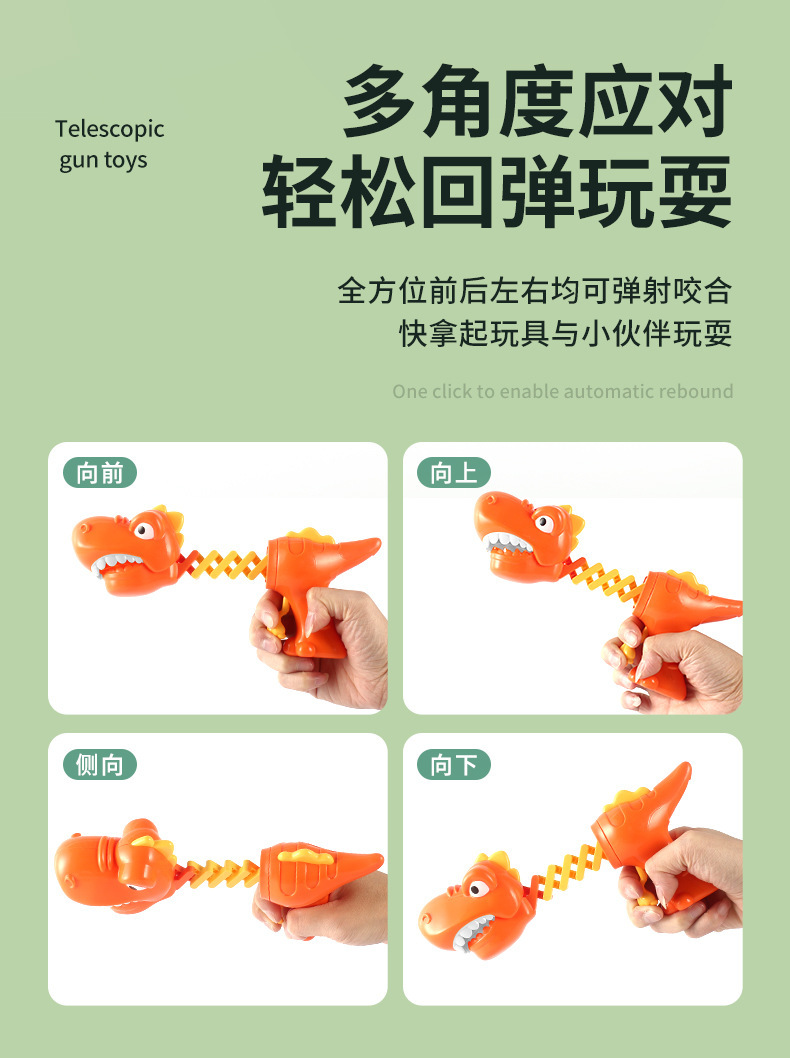 Telescopic gun toys

多角度应对
轻松回弹玩耍

全方位前后左右均可弹射咬合
快拿起玩具与小伙伴玩耍

One click to enable automatic rebound

向前

向上

侧向

向下