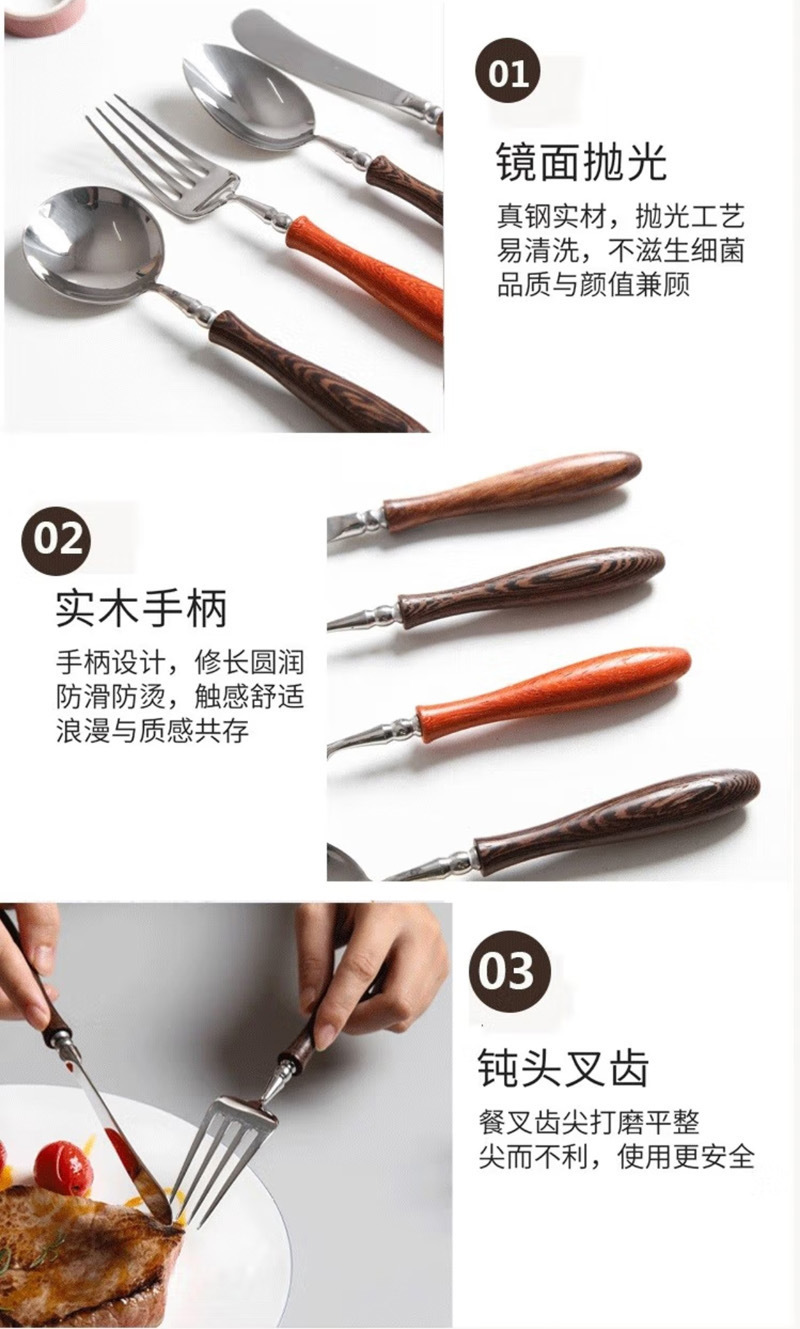 01

镜面抛光

真钢实材，抛光工艺
易清洗，不滋生细菌
品质与颜值兼顾

02

实木手柄

手柄设计，修长圆润
防滑防烫，触感舒适
浪漫与质感共存

03

钝头叉齿

餐叉齿尖打磨平整
尖而不利，使用更安全