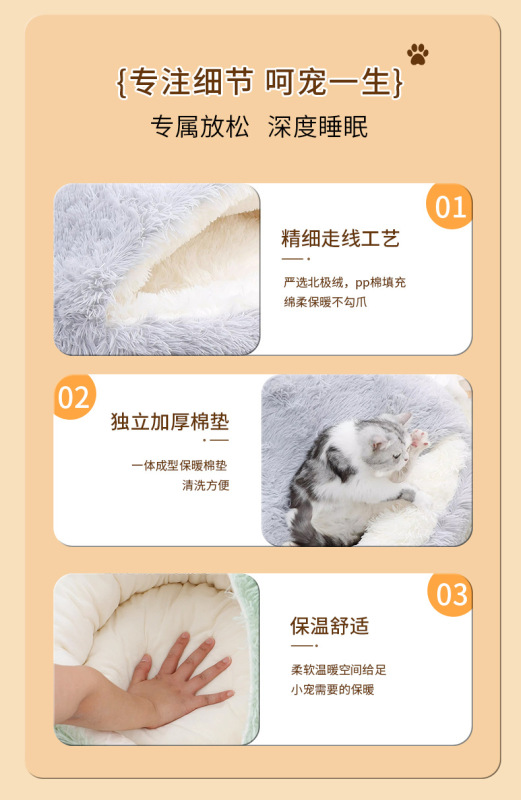 {专注细节 呵宠一生}

专属放松 深度睡眠

01

精细走线工艺

严选北极绒，pp棉填充
绵柔保暖不勾爪

02

独立加厚棉垫

一体成型保暖棉垫
清洗方便

03

保温舒适

柔软温暖空间给足
小宠需要的保暖