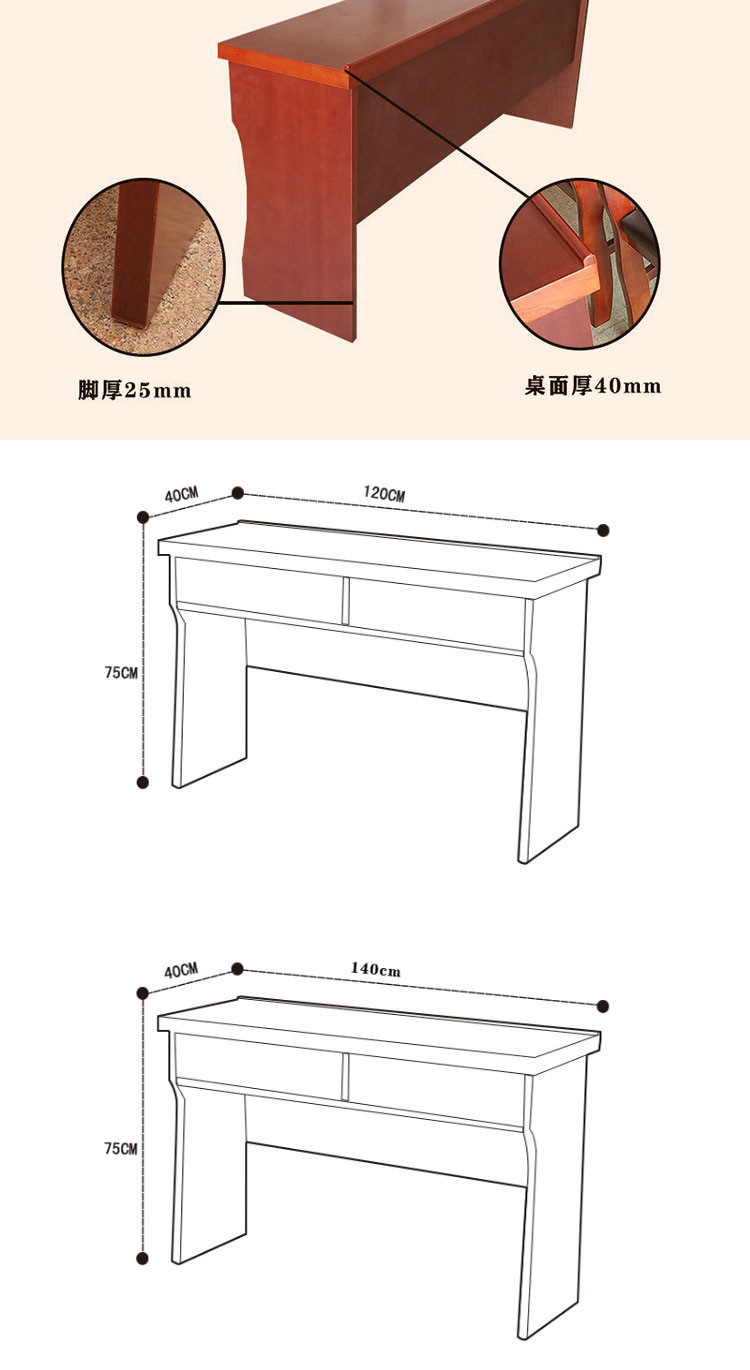 脚厚25mm

桌面厚40mm

40CM

120CM

75CM

40CM

140cm

75CM