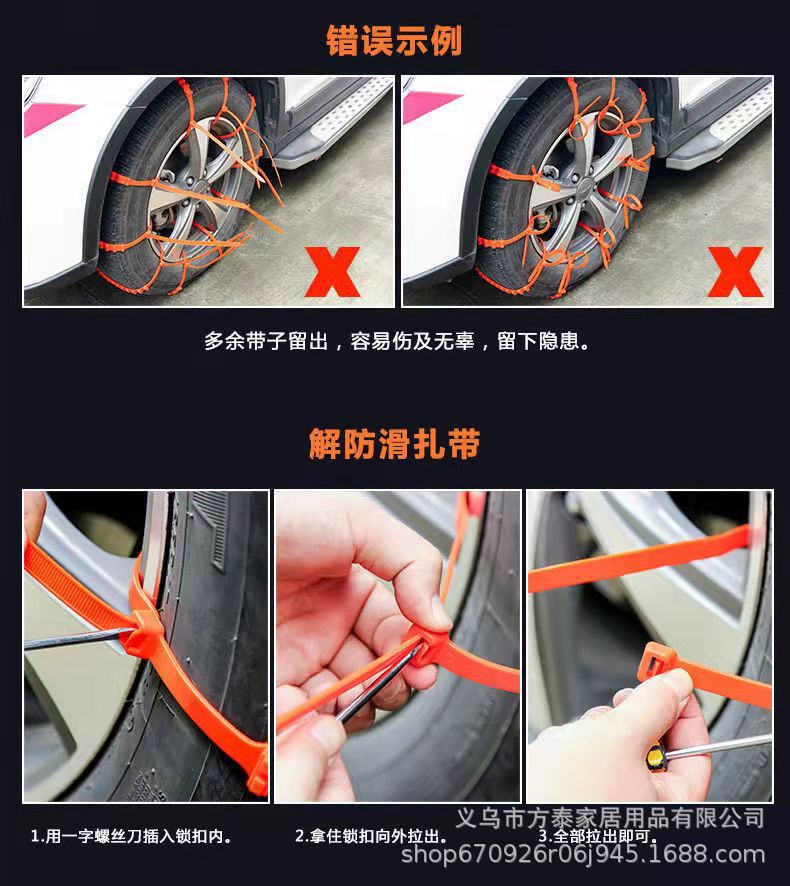 错误示例

X

X

多余带子留出，容易伤及无辜，留下隐患。

解防滑扎带

1.用一字螺丝刀插入锁扣内。

2.拿住锁扣向外拉出。

3.全部拉出即可。

义乌市方泰家居用品有限公司
shop670926r06j945.1688.com