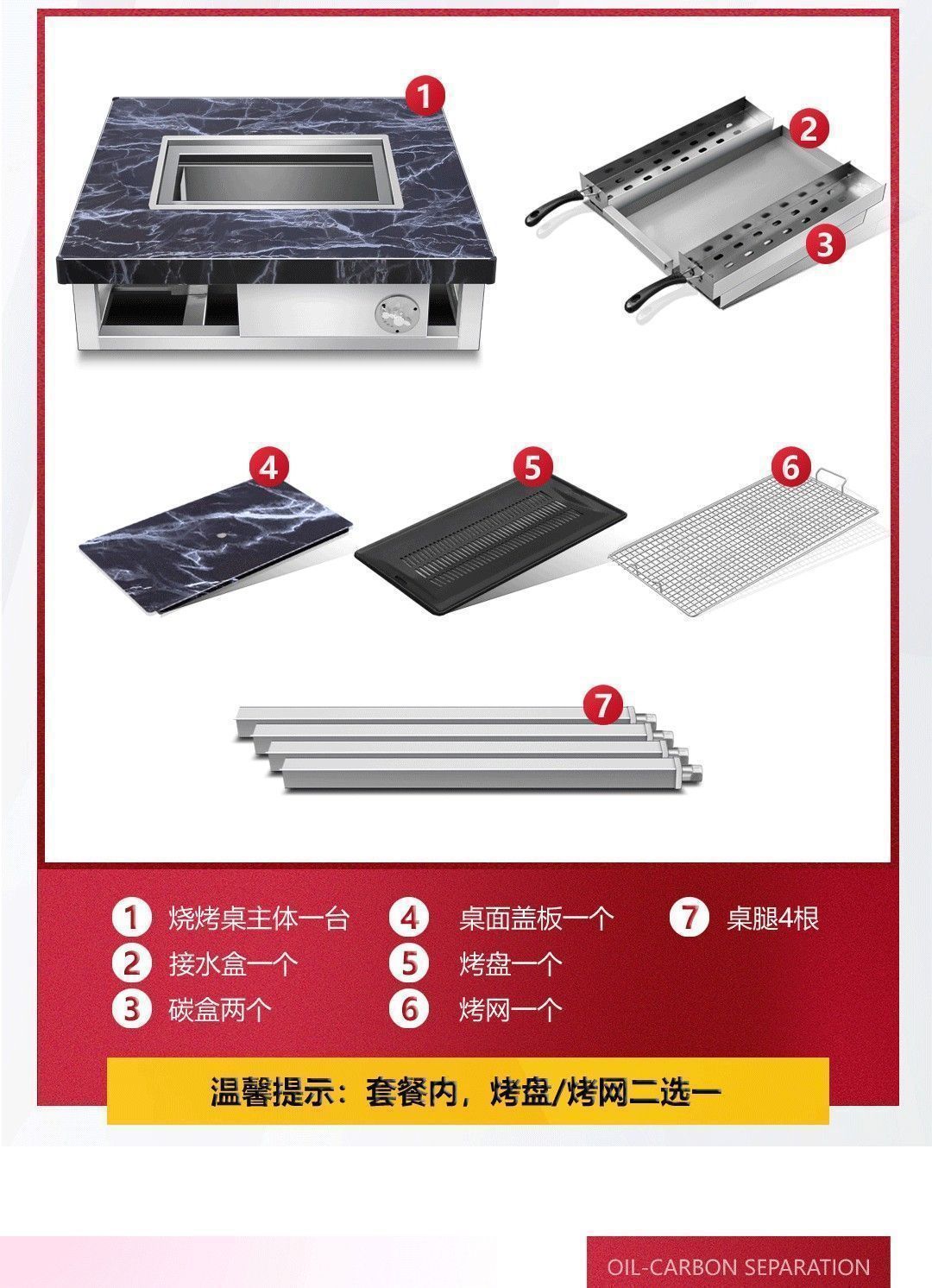 1

2

3

4

5

6

7

1 烧烤桌主体一台

2 接水盒一个

3 碳盒两个

4 桌面盖板一个

5 烤盘一个

6 烤网一个

7 桌腿4根

温馨提示：套餐内，烤盘/烤网二选一

OIL-CARBON SEPARATION