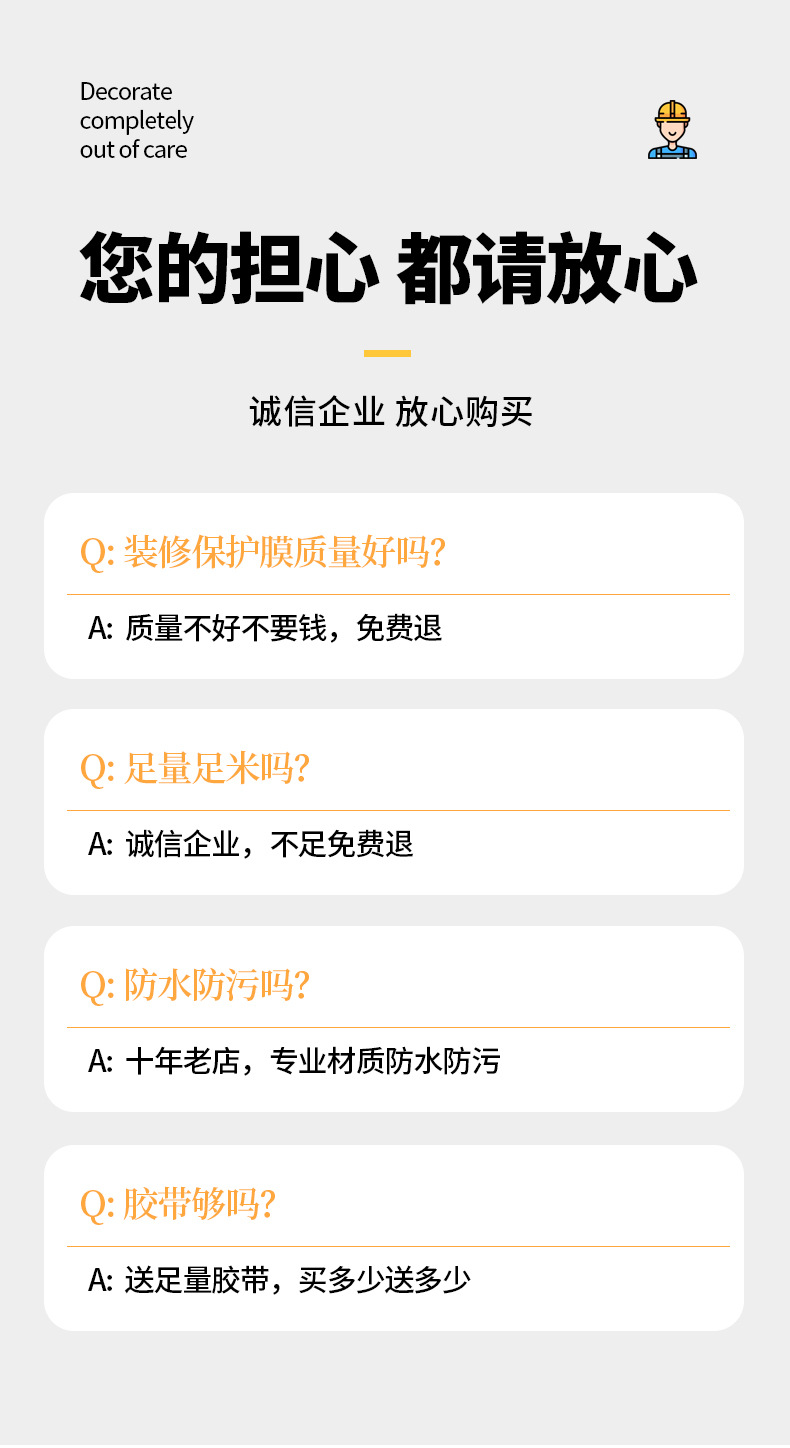 Decorate
completely
out of care

您的担心 都请放心

诚信企业 放心购买

Q:装修保护膜质量好吗?

A:质量不好不要钱，免费退

Q:足量足米吗?

A:诚信企业，不足免费退

Q:防水防污吗?

A:十年老店，专业材质防水防污

Q:胶带够吗?

A:送足量胶带，买多少送多少