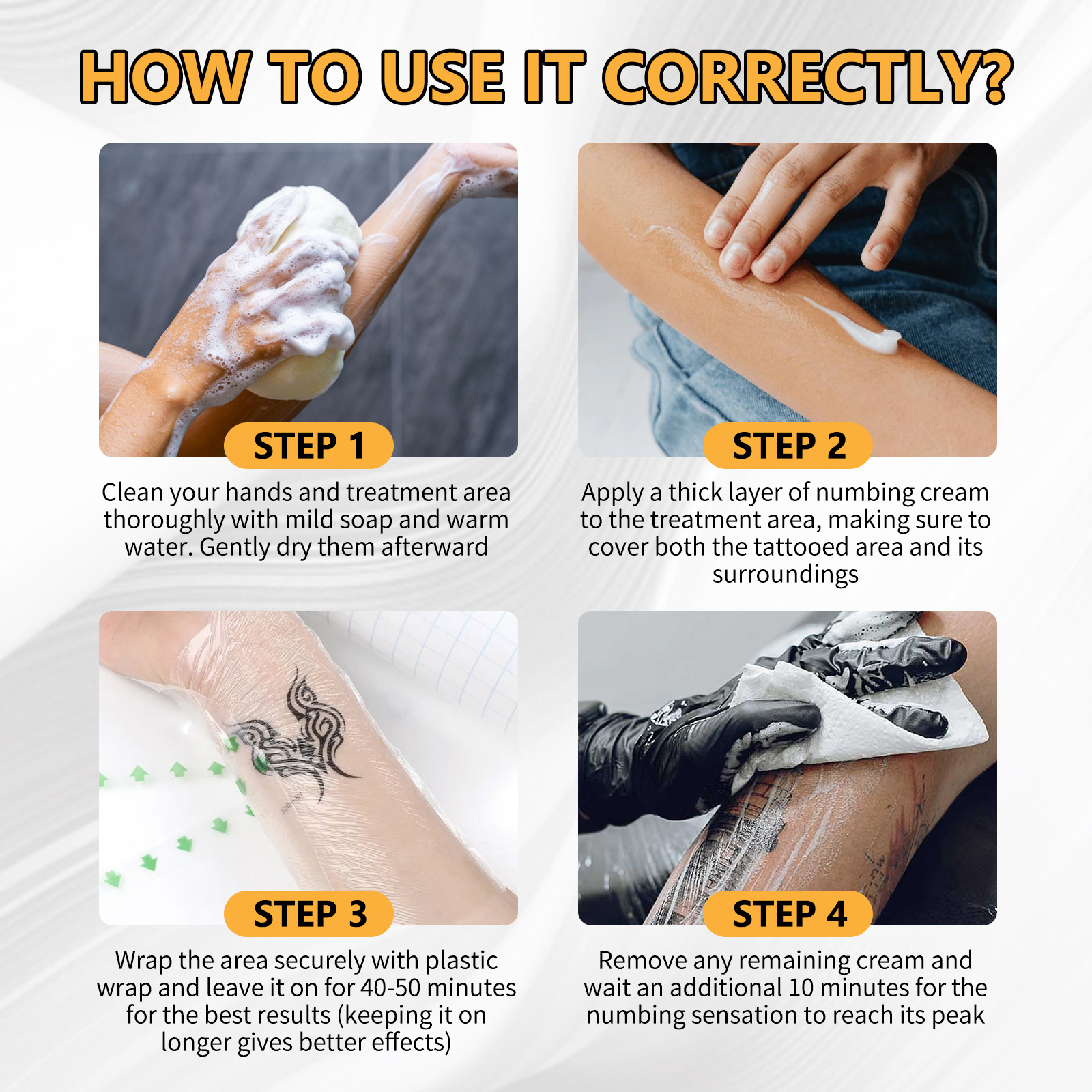 HOW TO USE IT CORRECTLY?

STEP 1

Clean your hands and treatment area thoroughly with mild soap and warm water. Gently dry them afterward

STEP 2

Apply a thick layer of numbing cream to the treatment area, making sure to cover both the tattooed area and its surroundings

STEP 3

Wrap the area securely with plastic wrap and leave it on for 40-50 minutes for the best results (keeping it on longer gives better effects)

STEP 4

Remove any remaining cream and wait an additional 10 minutes for the numbing sensation to reach its peak