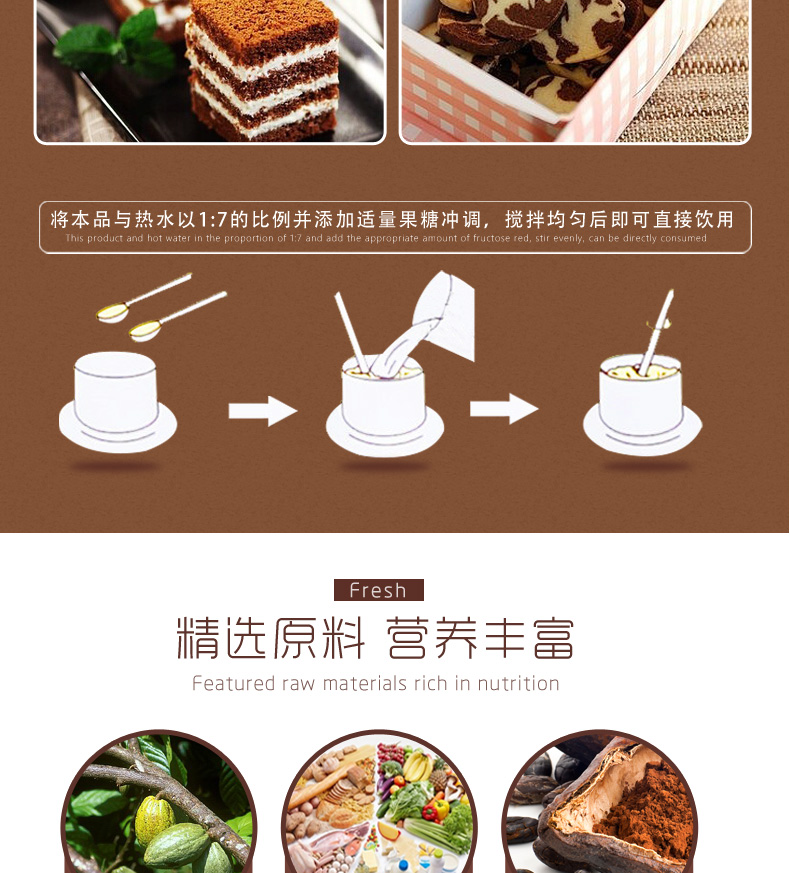 将本品与热水以1:7的比例并添加适量果糖冲调，搅拌均匀后即可直接饮用
This product and hot water in the proportion of 1:7 and add the appropriate amount of fructose red, stir evenly, can be directly consumed

Fresh
精选原料 营养丰富
Featured raw materials rich in nutrition