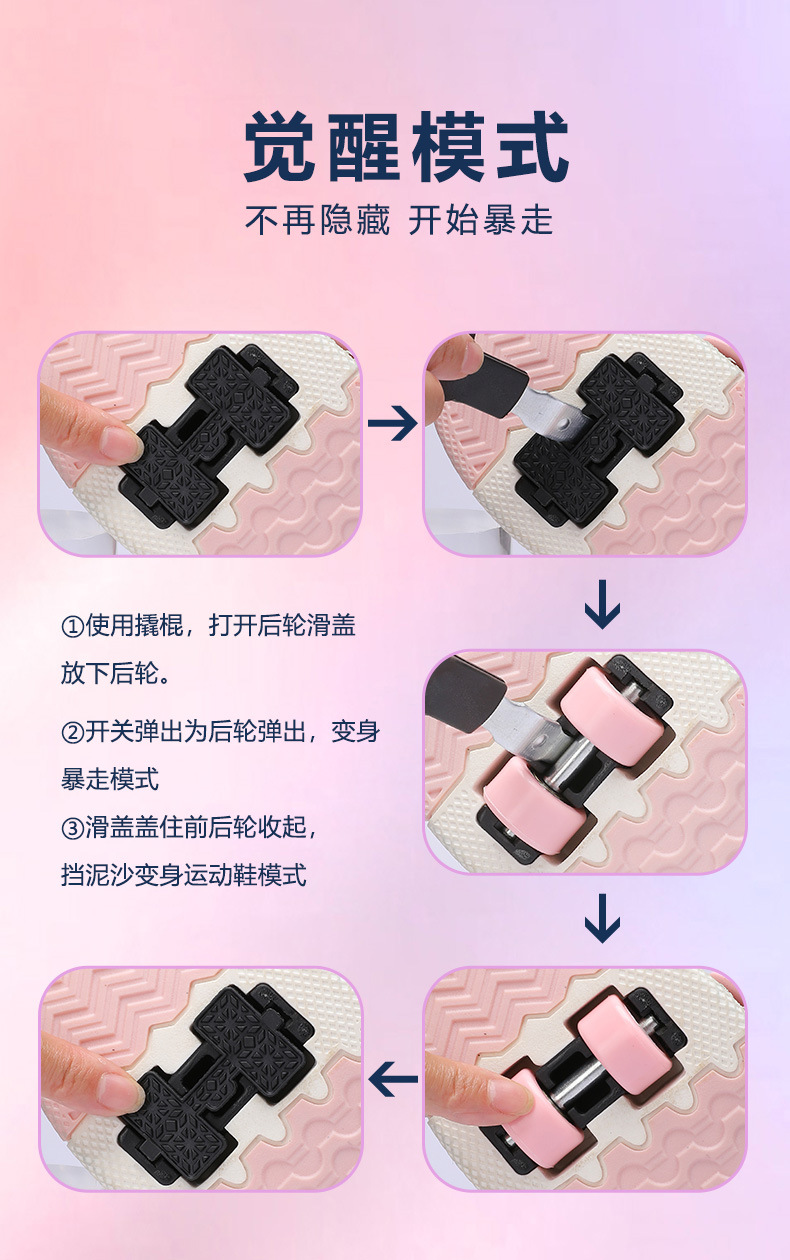 觉醒模式

不再隐藏 开始暴走

①使用撬棍，打开后轮滑盖放下后轮。

②开关弹出为后轮弹出，变身暴走模式

③滑盖盖住前后轮收起，挡泥沙变身运动鞋模式