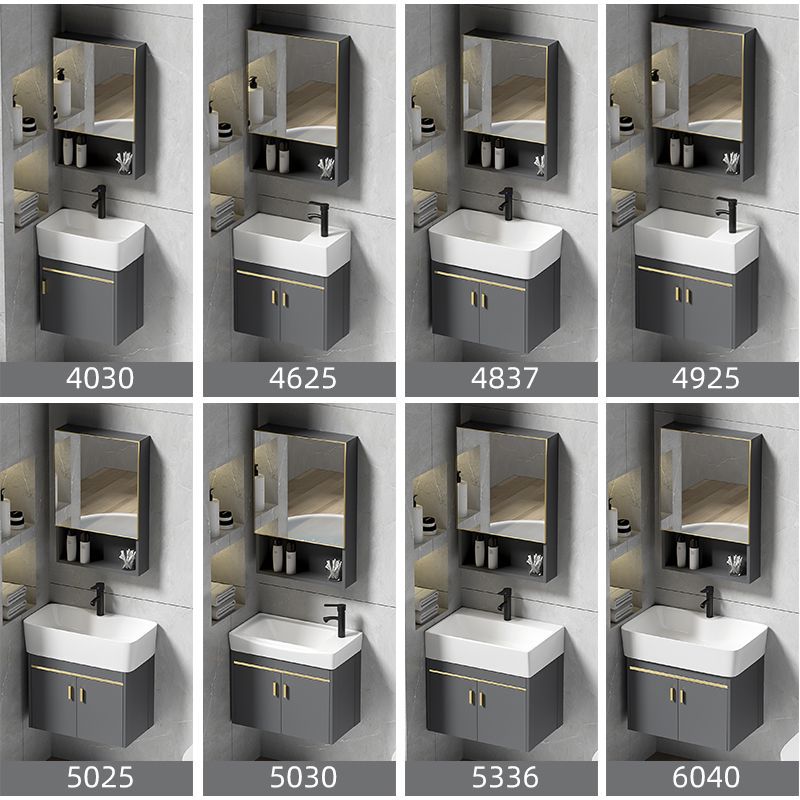 4030

4625

4837

4925

5025

5030

5336

6040