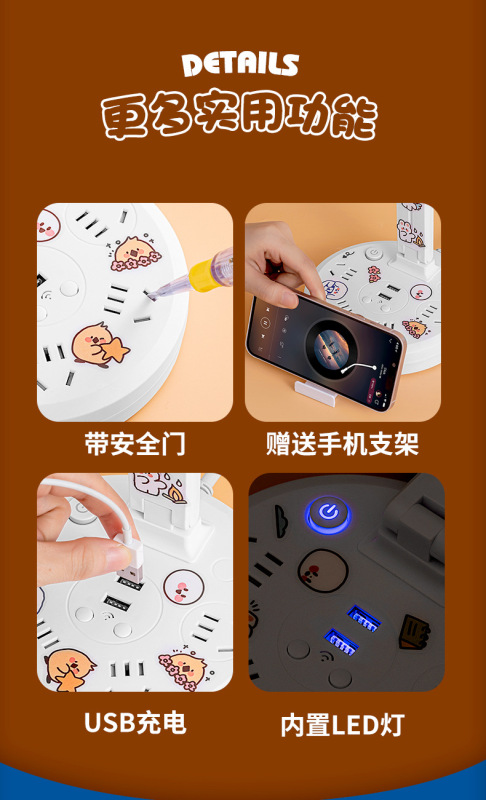 DETAILS
更多实用功能

带安全门

赠送手机支架

USB充电

内置LED灯